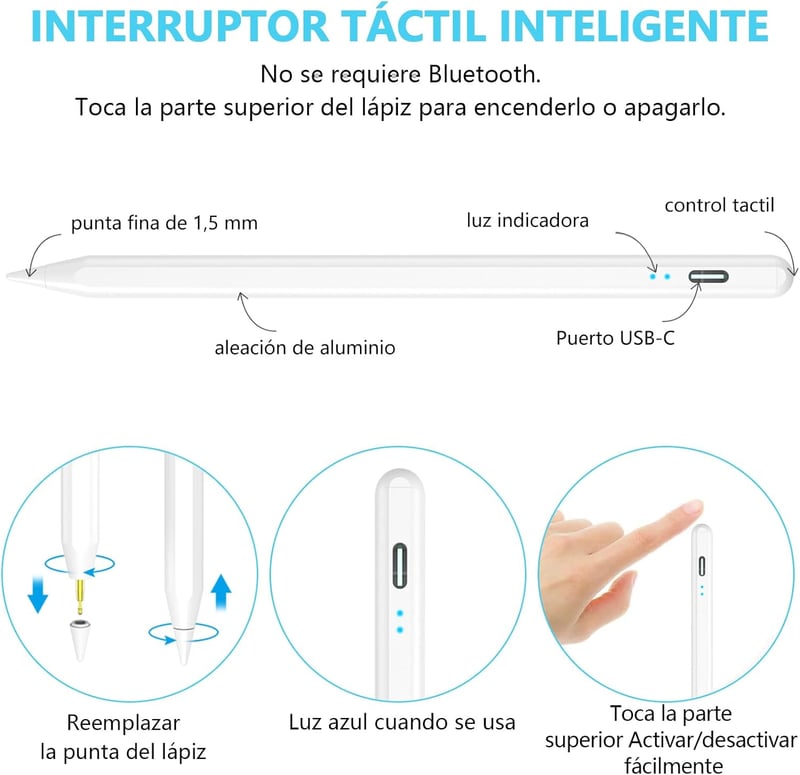 INTERRUPTOR TÁCTIL INTELIGENTE

No se requiere Bluetooth.
Toca la parte superior del lápiz para encenderlo o apagarlo.

punta fina de 1,5 mm

luz indicadora

control tactil

aleación de aluminio

Puerto USB-C

Reemplazar
la punta del lápiz

Luz azul cuando se usa

Toca la parte
superior Activar/desactivar
fácilmente