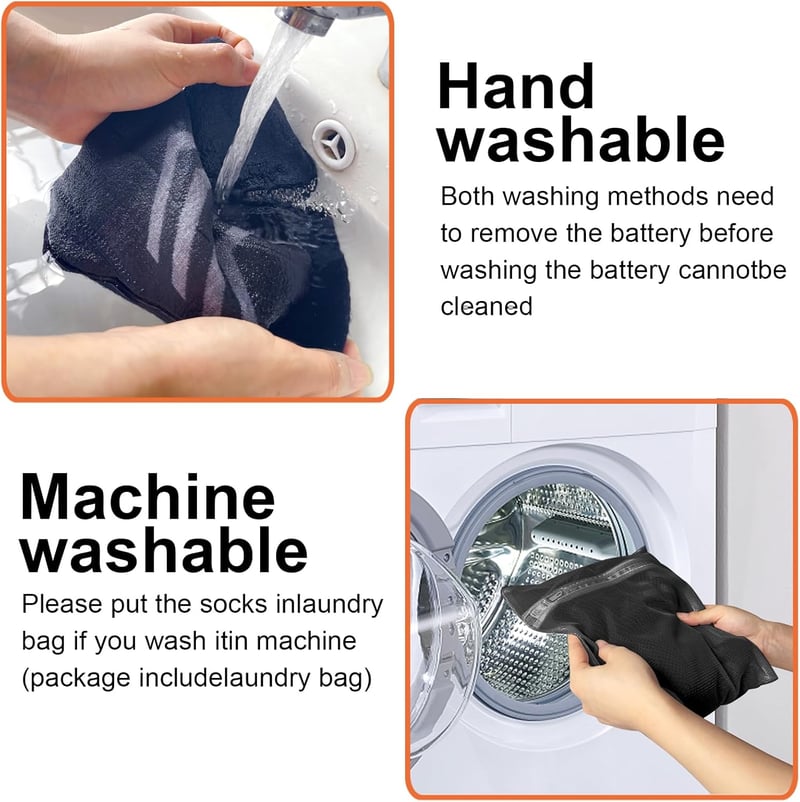 Hand washable

Both washing methods need to remove the battery before washing the battery cannotbe cleaned

Machine washable

Please put the socks inlaundry bag if you wash itin machine (package includelaundry bag)