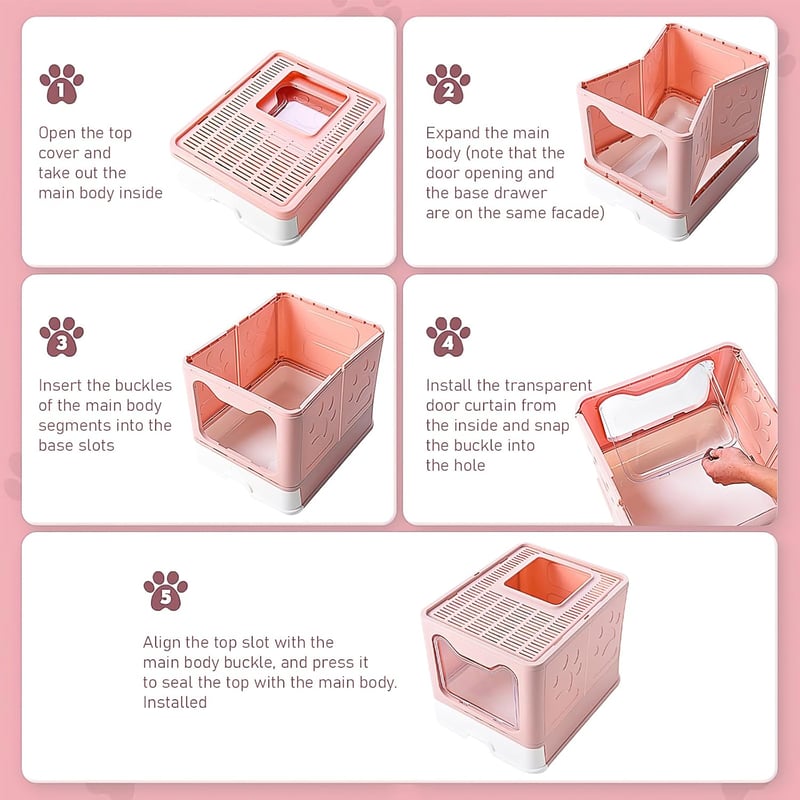 1

Open the top cover and take out the main body inside

2

Expand the main body (note that the door opening and the base drawer are on the same facade)

3

Insert the buckles of the main body segments into the base slots

4

Install the transparent door curtain from the inside and snap the buckle into the hole

5

Align the top slot with the main body buckle, and press it to seal the top with the main body. Installed