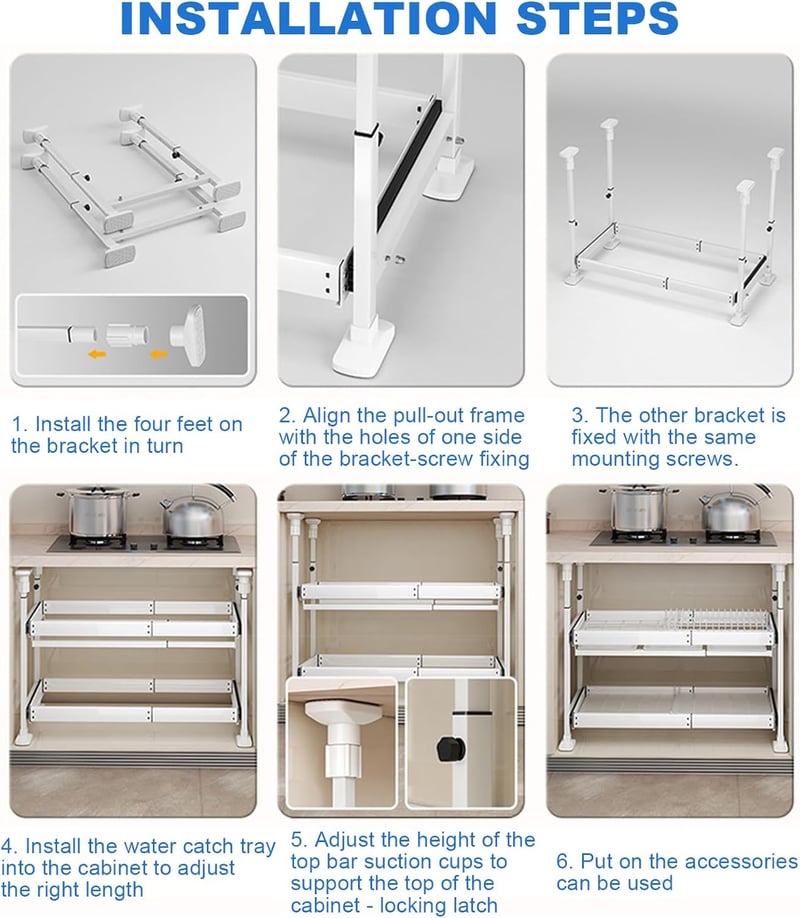 INSTALLATION STEPS

1. Install the four feet on the bracket in turn

2. Align the pull-out frame with the holes of one side of the bracket-screw fixing

3. The other bracket is fixed with the same mounting screws.

4. Install the water catch tray into the cabinet to adjust the right length

5. Adjust the height of the top bar suction cups to support the top of the cabinet - locking latch

6. Put on the accessories can be used