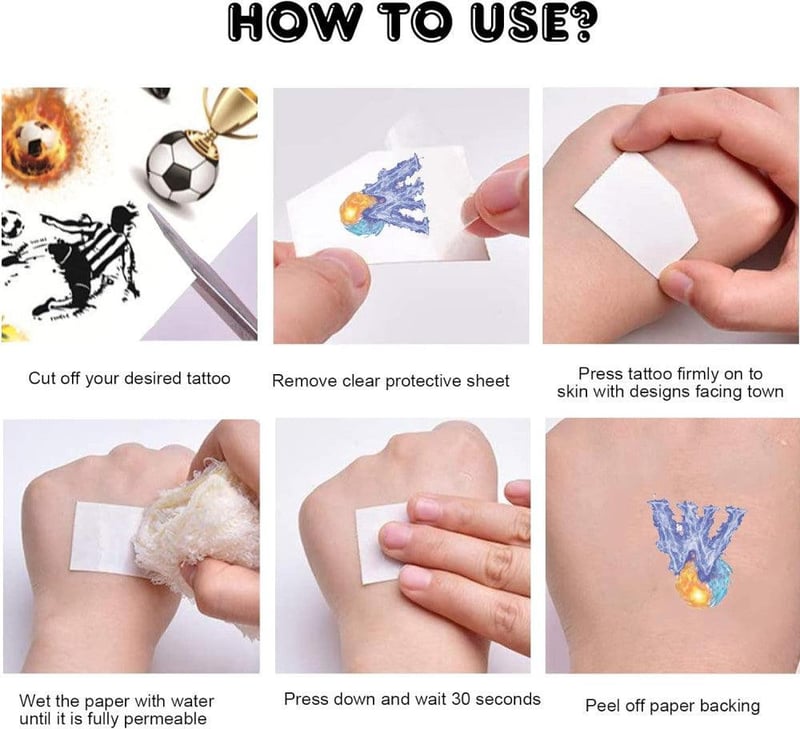 HOW TO USE?

Cut off your desired tattoo

Remove clear protective sheet

Press tattoo firmly on to skin with designs facing town

Wet the paper with water until it is fully permeable

Press down and wait 30 seconds

Peel off paper backing