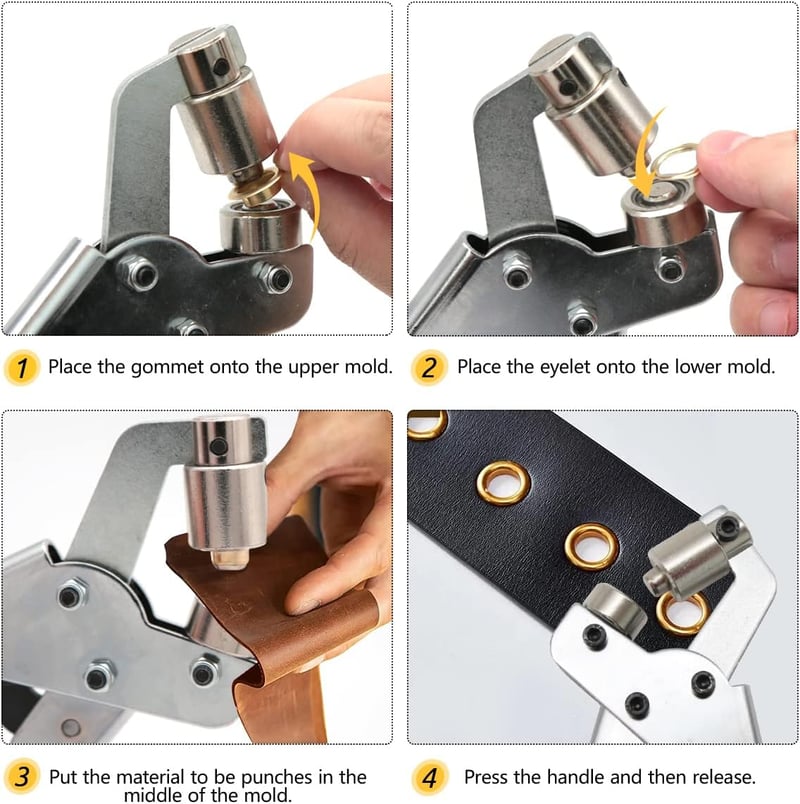 1 Place the gommet onto the upper mold.

2 Place the eyelet onto the lower mold.

3 Put the material to be punches in the middle of the mold.

4 Press the handle and then release.