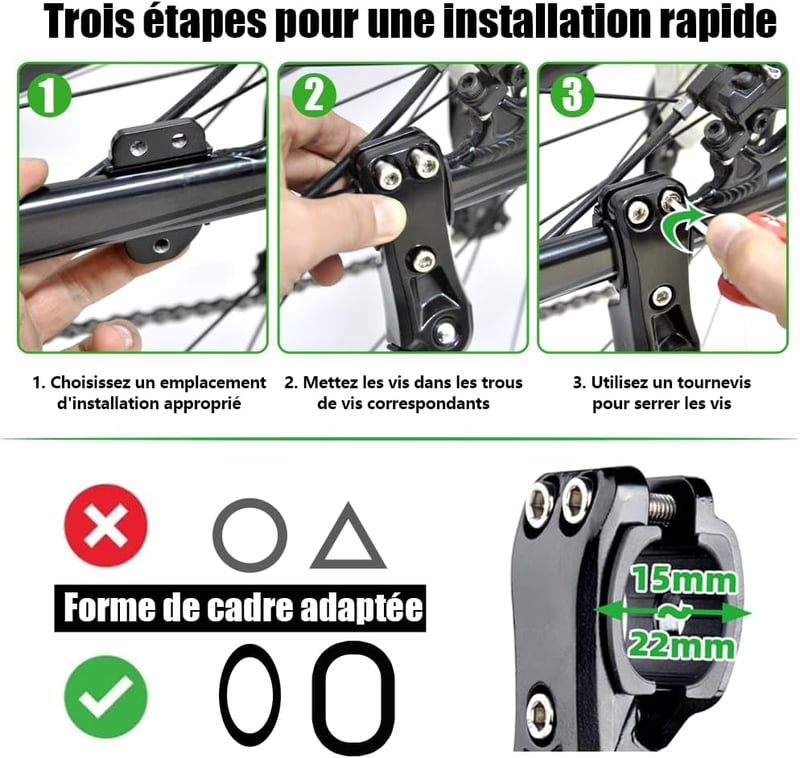 Trois étapes pour une installation rapide

1

2

3

1. Choisissez un emplacement d'installation approprié

2. Mettez les vis dans les trous de vis correspondants

3. Utilisez un tournevis pour serrer les vis

Forme de cadre adaptée

15mm
~
22mm