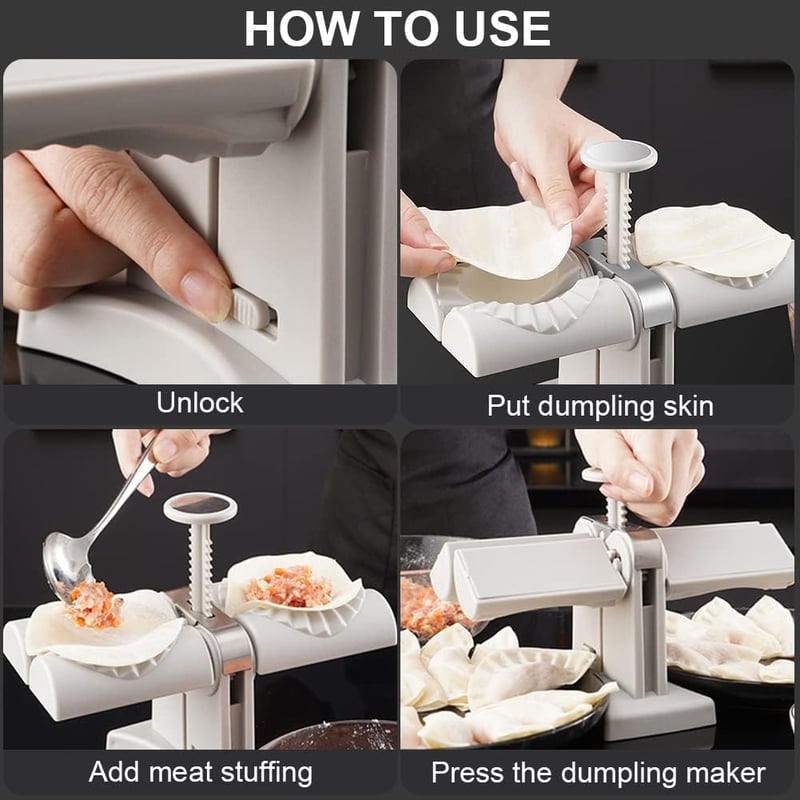 HOW TO USE

Unlock

Put dumpling skin

Add meat stuffing

Press the dumpling maker