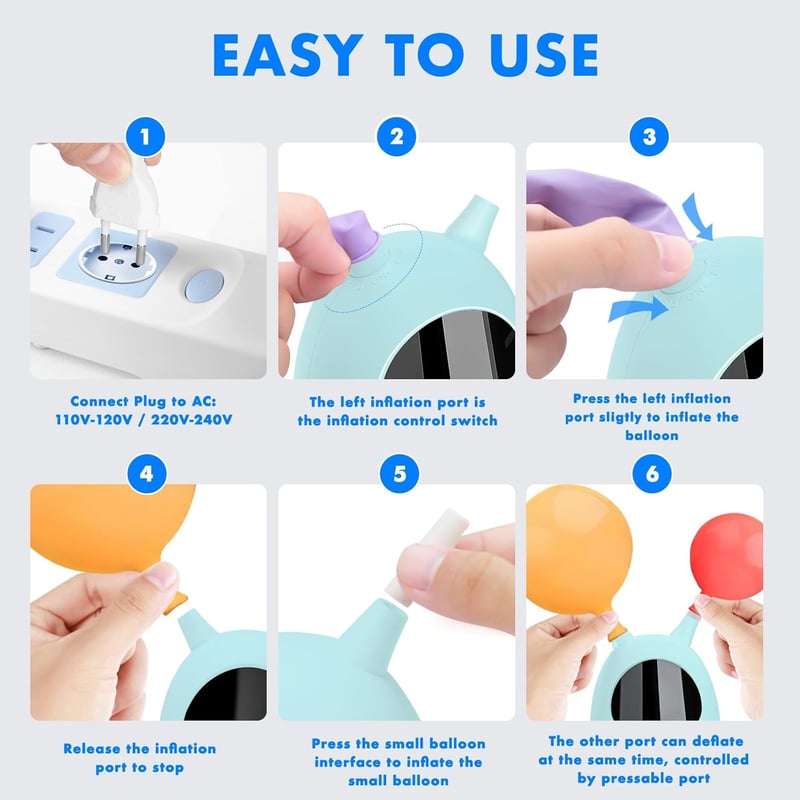 EASY TO USE

1

Connect Plug to AC:
110V-120V / 220V-240V

2

The left inflation port is the inflation control switch

3

Press the left inflation port sligtly to inflate the balloon

4

Release the inflation port to stop

5

Press the small balloon interface to inflate the small balloon

6

The other port can deflate at the same time, controlled by pressable port