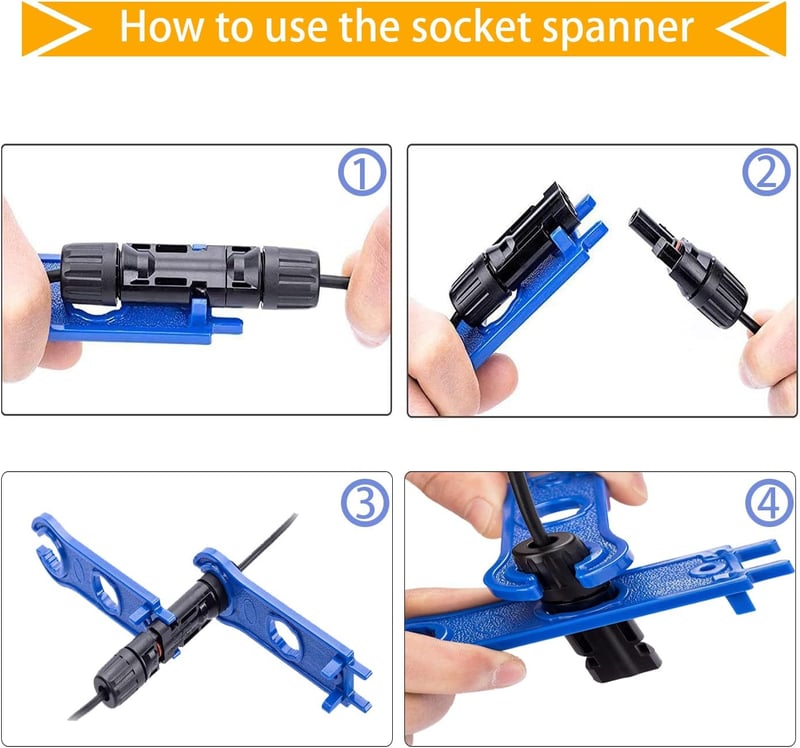 How to use the socket spanner

①

②

③

④