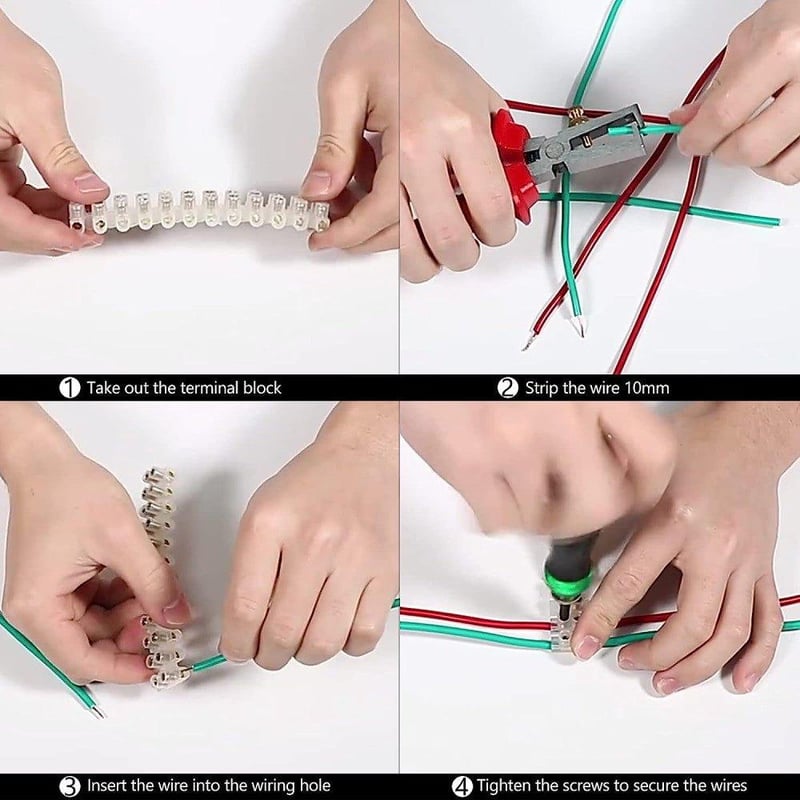 ① Take out the terminal block

② Strip the wire 10mm

③ Insert the wire into the wiring hole

④ Tighten the screws to secure the wires