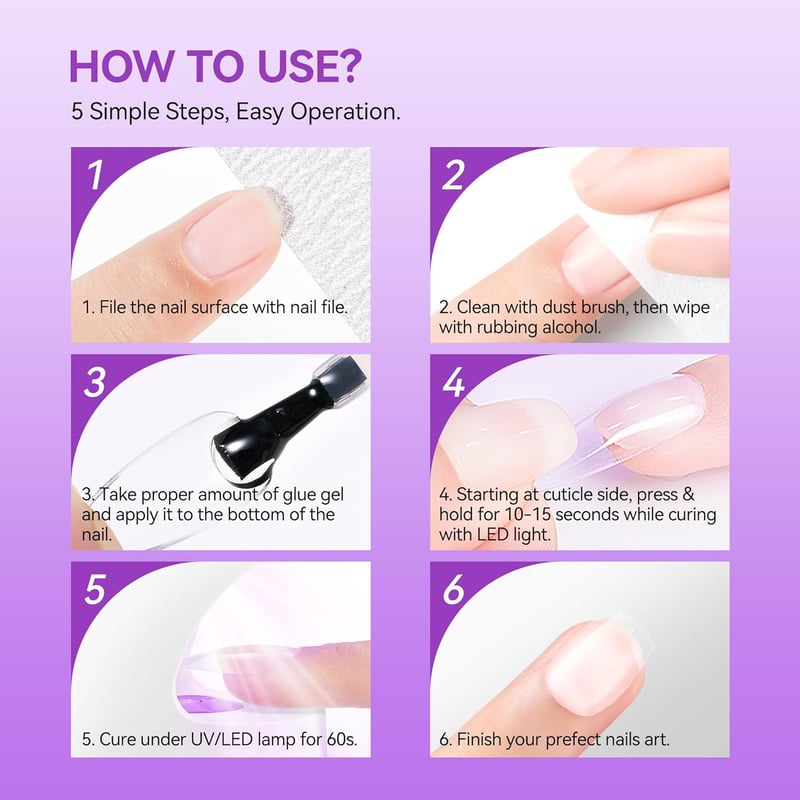 HOW TO USE?

5 Simple Steps, Easy Operation.

1

1. File the nail surface with nail file.

2

2. Clean with dust brush, then wipe with rubbing alcohol.

3

3. Take proper amount of glue gel and apply it to the bottom of the nail.

4

4. Starting at cuticle side, press & hold for 10-15 seconds while curing with LED light.

5

5. Cure under UV/LED lamp for 60s.

6

6. Finish your prefect nails art.