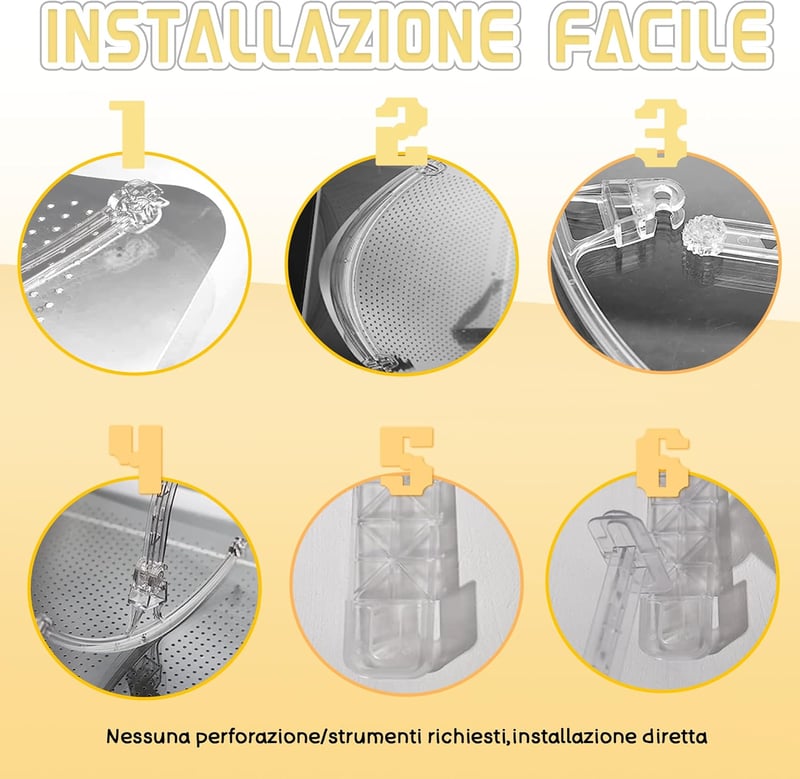 INSTALLAZIONE FACILE

1

2

3

4

5

6

Nessuna perforazione/strumenti richiesti,installazione diretta