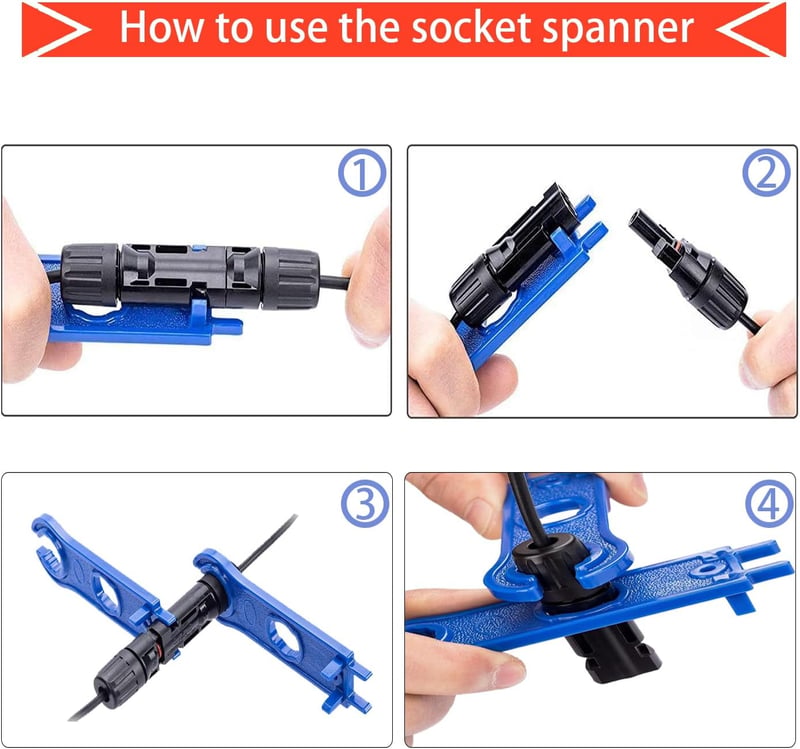 How to use the socket spanner

①

②

③

④