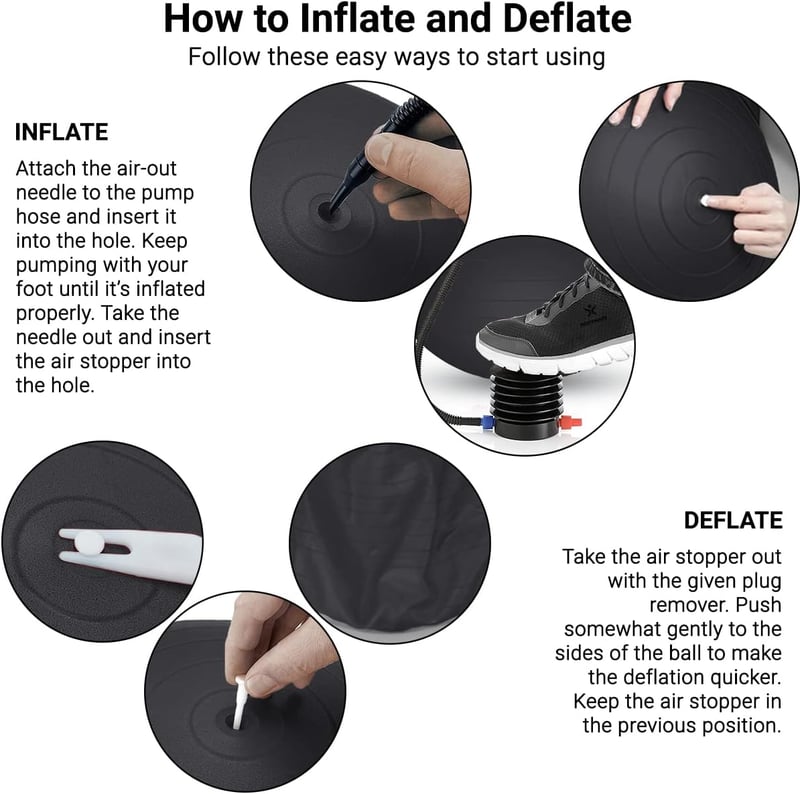 How to Inflate and Deflate

Follow these easy ways to start using

INFLATE

Attach the air-out needle to the pump hose and insert it into the hole. Keep pumping with your foot until it's inflated properly. Take the needle out and insert the air stopper into the hole.

DEFLATE

Take the air stopper out with the given plug remover. Push somewhat gently to the sides of the ball to make the deflation quicker. Keep the air stopper in the previous position.