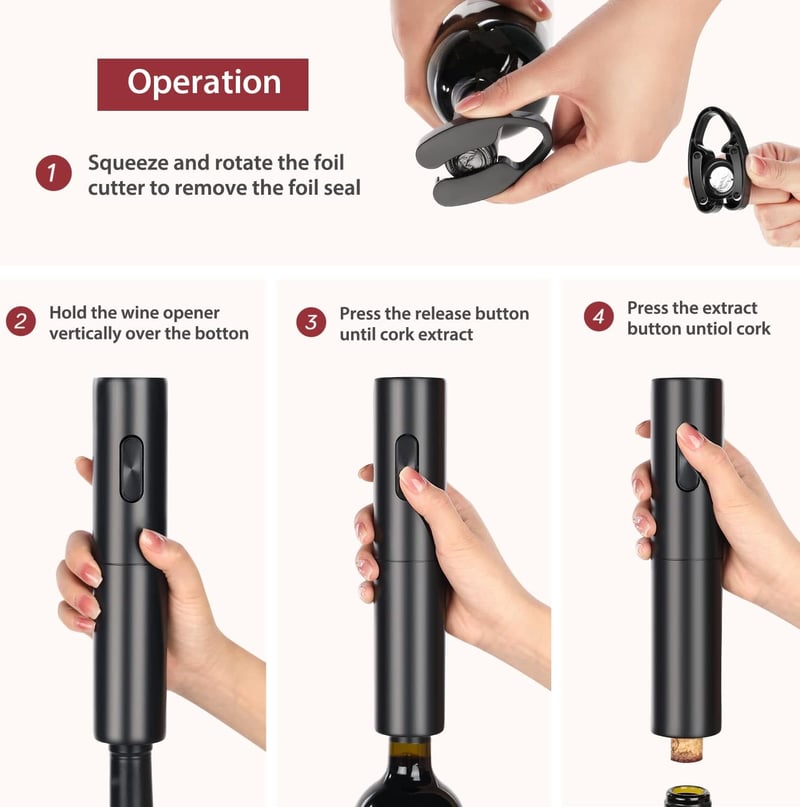 Operation

1 Squeeze and rotate the foil cutter to remove the foil seal

2 Hold the wine opener vertically over the botton

3 Press the release button until cork extract

4 Press the extract button untiol cork