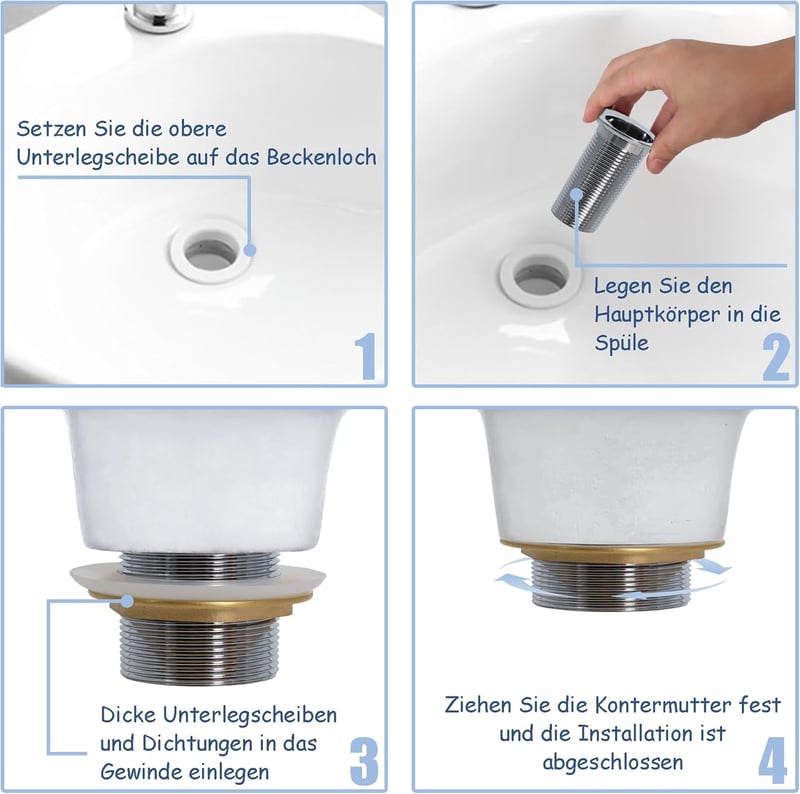 Setzen Sie die obere Unterlegscheibe auf das Beckenloch

1

Legen Sie den Hauptkörper in die Spüle

2

Dicke Unterlegscheiben und Dichtungen in das Gewinde einlegen

3

Ziehen Sie die Kontermutter fest und die Installation ist abgeschlossen

4