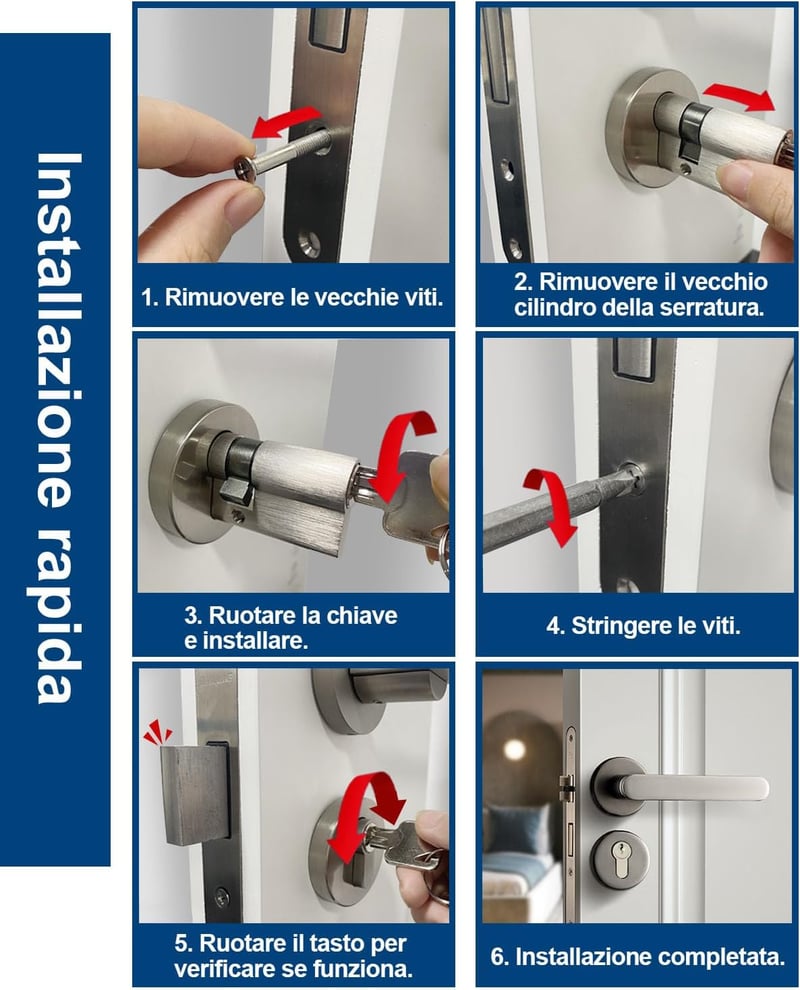 Installazione rapida

1. Rimuovere le vecchie viti.

2. Rimuovere il vecchio cilindro della serratura.

3. Ruotare la chiave e installare.

4. Stringere le viti.

5. Ruotare il tasto per verificare se funziona.

6. Installazione completata.