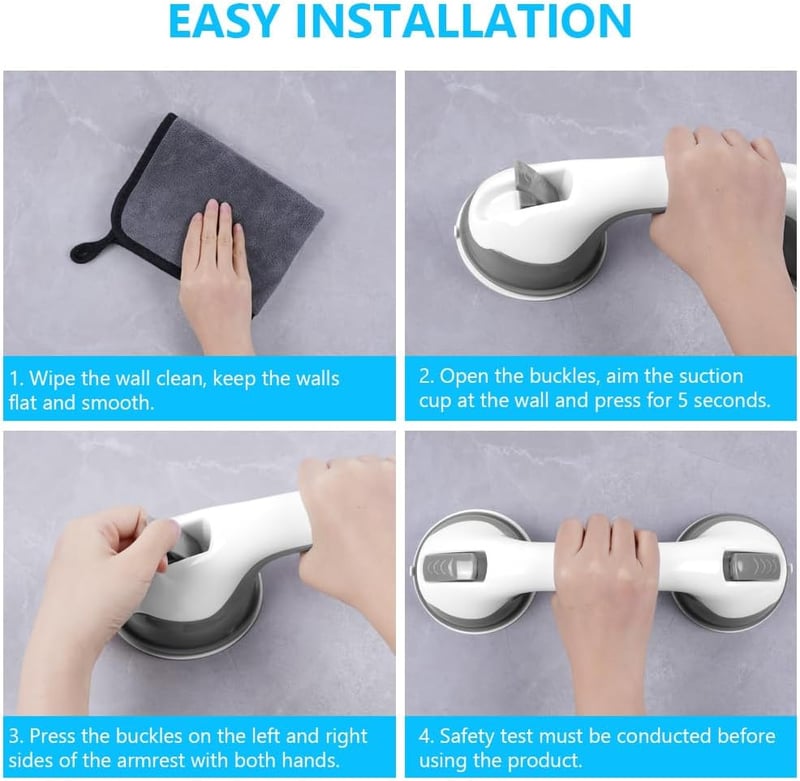 EASY INSTALLATION

1. Wipe the wall clean, keep the walls flat and smooth.

2. Open the buckles, aim the suction cup at the wall and press for 5 seconds.

3. Press the buckles on the left and right sides of the armrest with both hands.

4. Safety test must be conducted before using the product.