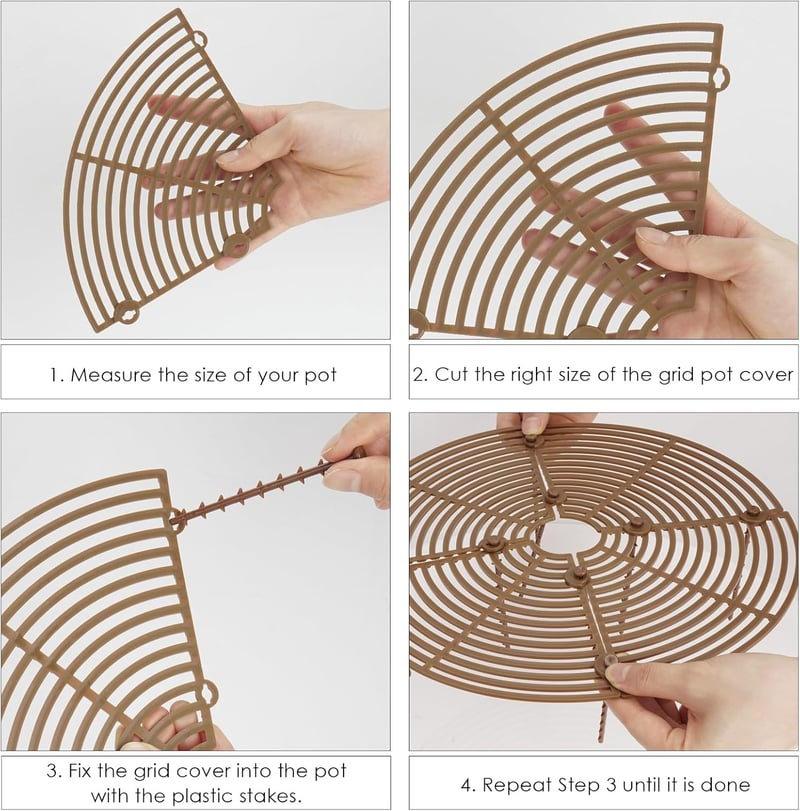 1. Measure the size of your pot

2. Cut the right size of the grid pot cover

3. Fix the grid cover into the pot with the plastic stakes.

4. Repeat Step 3 until it is done