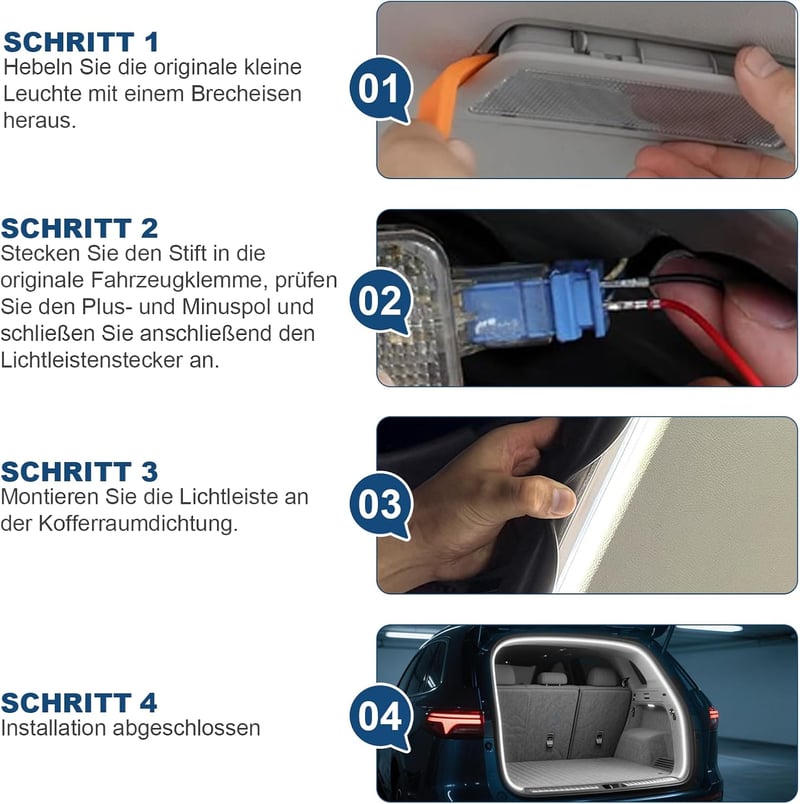 SCHRITT 1
Hebeln Sie die originale kleine Leuchte mit einem Brecheisen heraus.

01

SCHRITT 2
Stecken Sie den Stift in die originale Fahrzeugklemme, prüfen Sie den Plus- und Minuspol und schließen Sie anschließend den Lichtleistenstecker an.

02

SCHRITT 3
Montieren Sie die Lichtleiste an der Kofferraumdichtung.

03

SCHRITT 4
Installation abgeschlossen

04