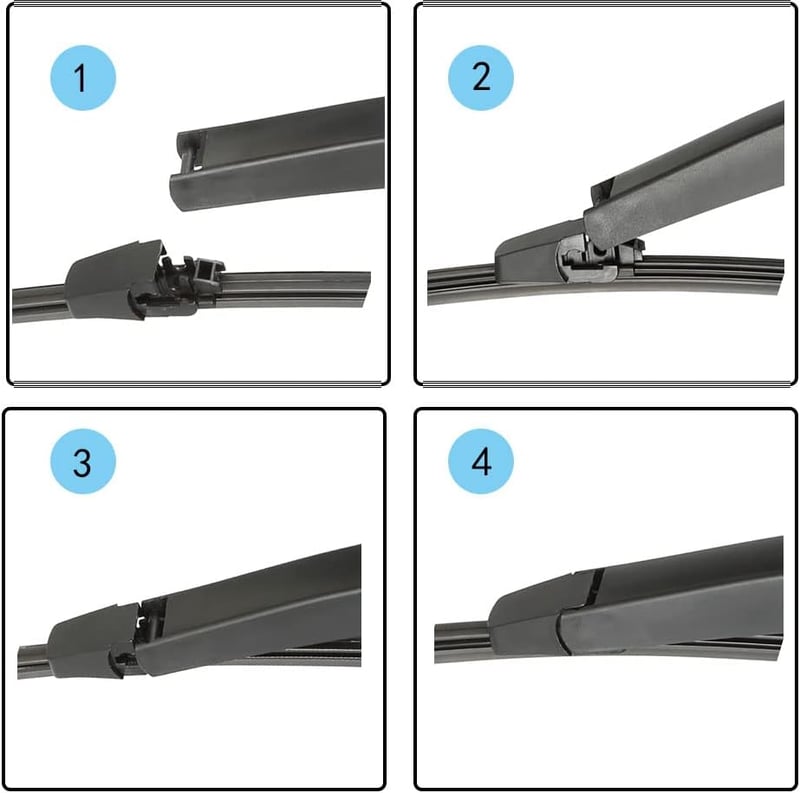 1

2

3

4