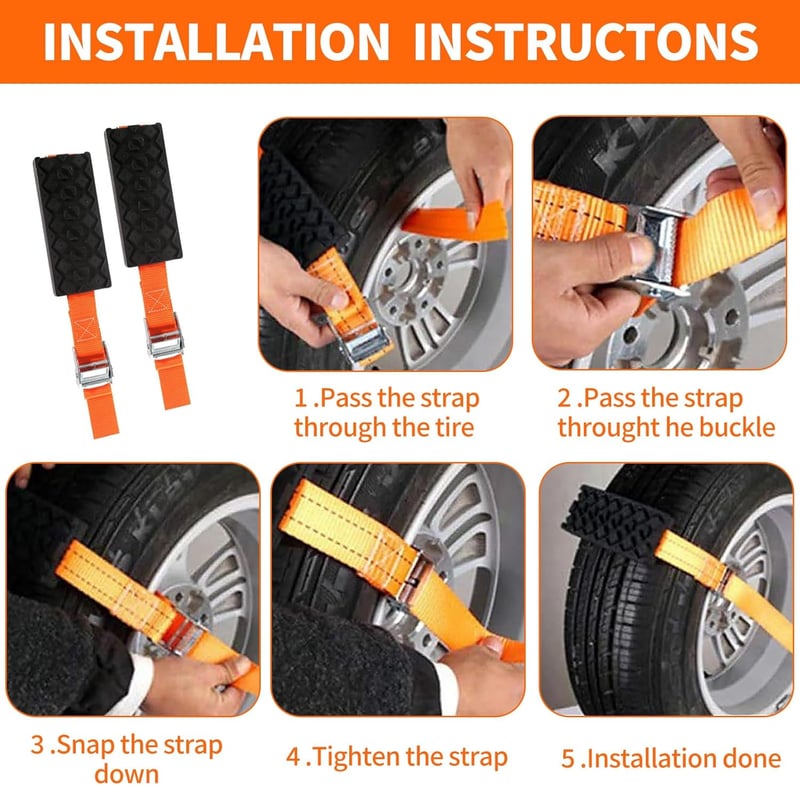 INSTALLATION INSTRUCTONS

1 .Pass the strap through the tire

2 .Pass the strap throught he buckle

3 .Snap the strap down

4 .Tighten the strap

5 .Installation done