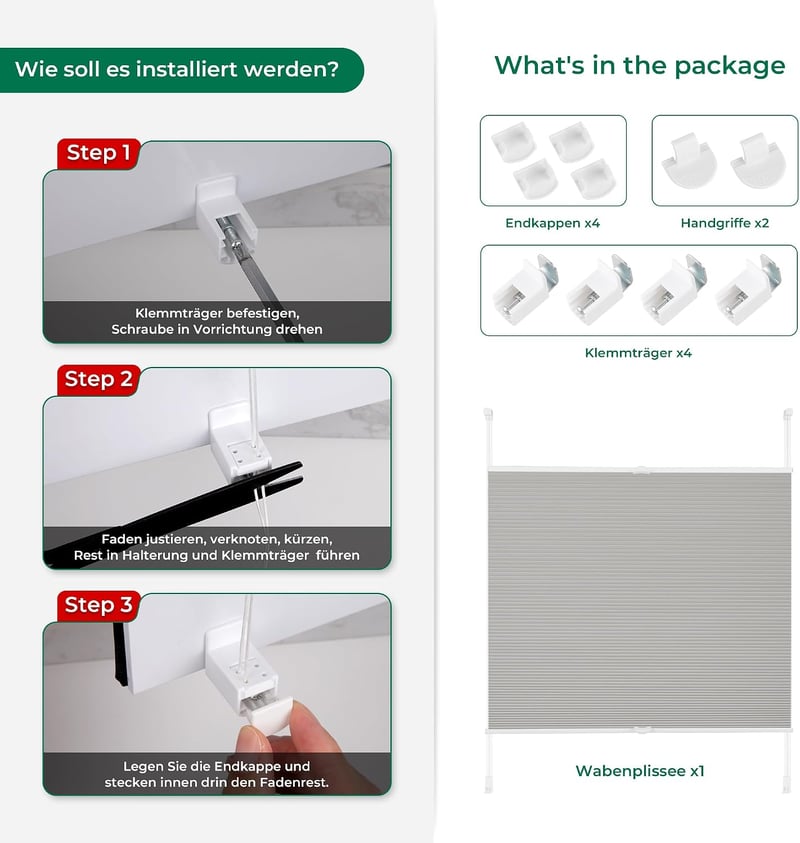 Wie soll es installiert werden?

Step 1

Klemmträger befestigen,
Schraube in Vorrichtung drehen

Step 2

Faden justieren, verknoten, kürzen,
Rest in Halterung und Klemmträger führen

Step 3

Legen Sie die Endkappe und
stecken innen drin den Fadenrest.

What's in the package

Endkappen x4

Handgriffe x2

Klemmträger x4

Wabenplissee x1