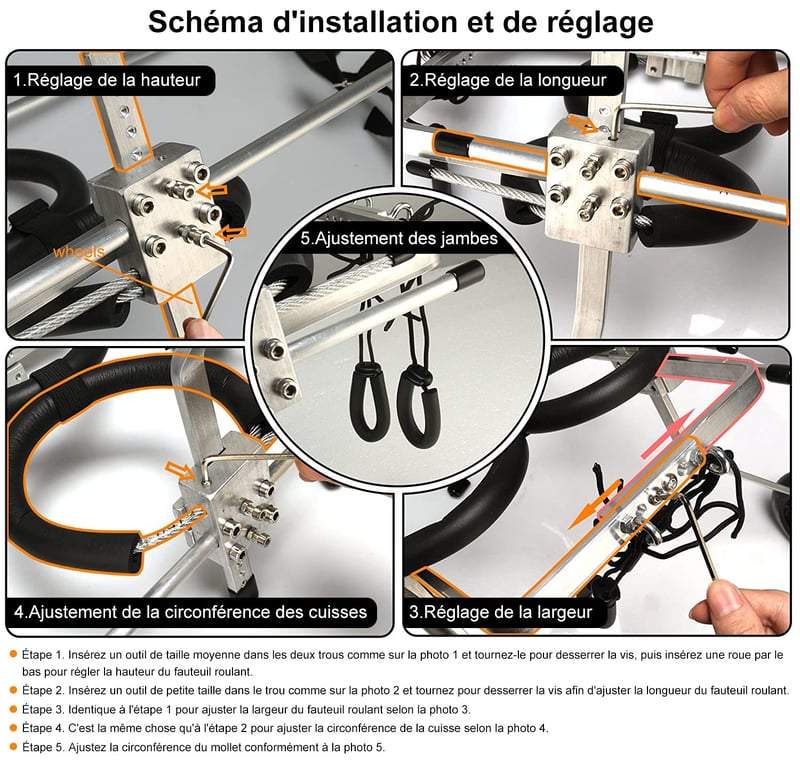 Schéma d'installation et de réglage

1.Réglage de la hauteur

wheels

2.Réglage de la longueur

5.Ajustement des jambes

4.Ajustement de la circonférence des cuisses

3.Réglage de la largeur

Étape 1. Insérez un outil de taille moyenne dans les deux trous comme sur la photo 1 et tournez-le pour desserrer la vis, puis insérez une roue par le bas pour régler la hauteur du fauteuil roulant.

Étape 2. Insérez un outil de petite taille dans le trou comme sur la photo 2 et tournez pour desserrer la vis afin d'ajuster la longueur du fauteuil roulant.

Étape 3. Identique à l'étape 1 pour ajuster la largeur du fauteuil roulant selon la photo 3.

Étape 4. C'est la même chose qu'à l'étape 2 pour ajuster la circonférence de la cuisse selon la photo 4.

Étape 5. Ajustez la circonférence du mollet conformément à la photo 5.