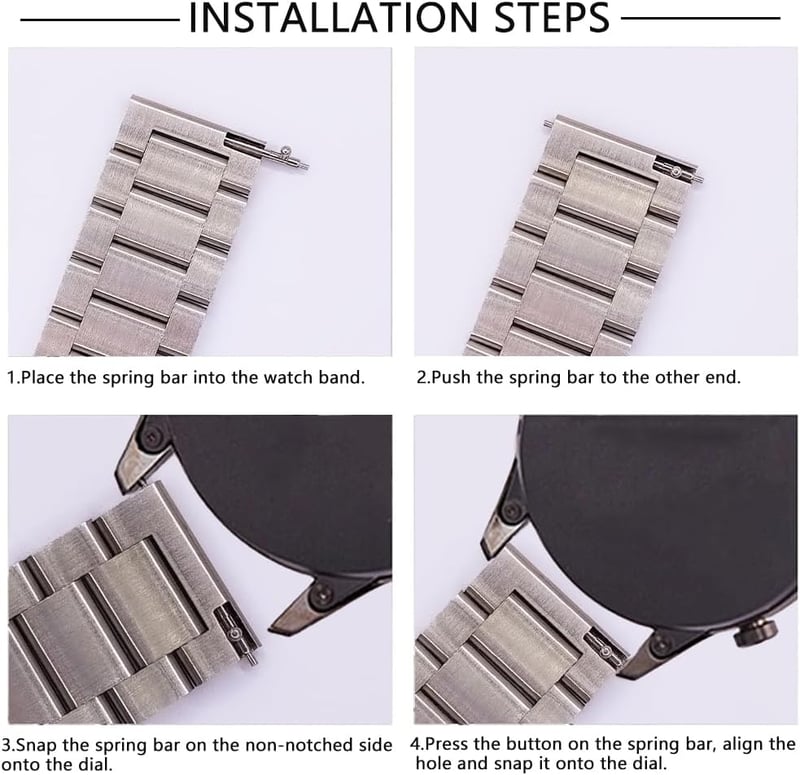 INSTALLATION STEPS

1.Place the spring bar into the watch band.

2.Push the spring bar to the other end.

3.Snap the spring bar on the non-notched side onto the dial.

4.Press the button on the spring bar, align the hole and snap it onto the dial.