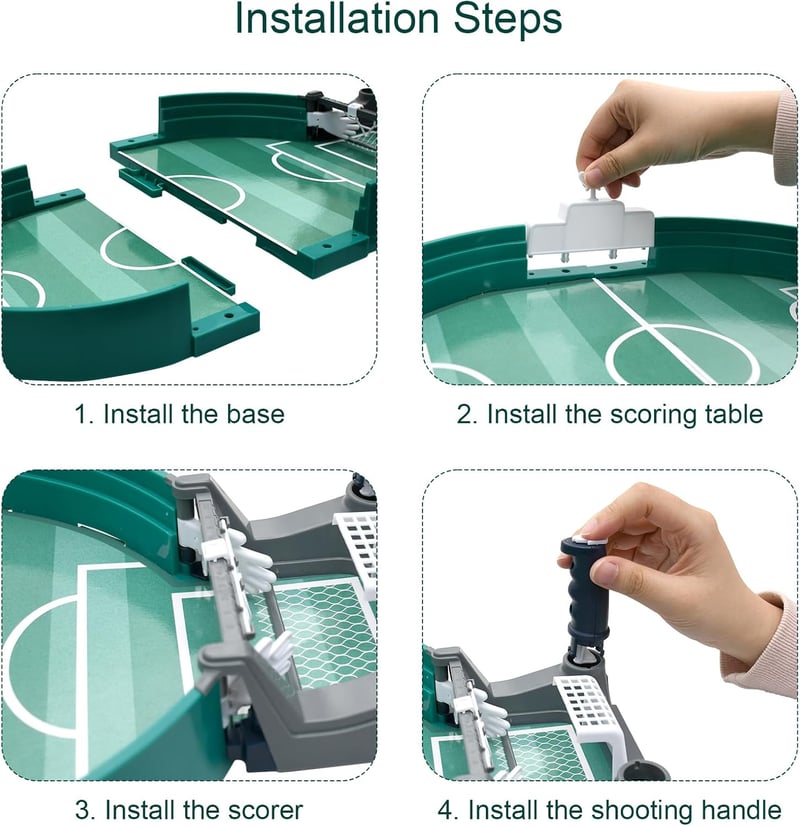 Installation Steps

1. Install the base

2. Install the scoring table

3. Install the scorer

4. Install the shooting handle