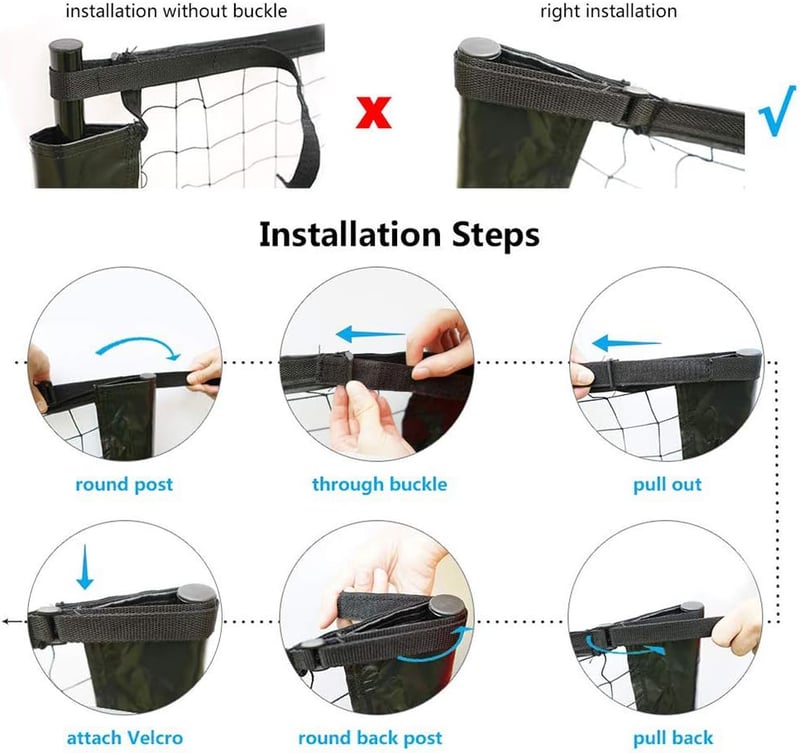 installation without buckle

x

right installation

√

Installation Steps

round post

through buckle

pull out

attach Velcro

round back post

pull back