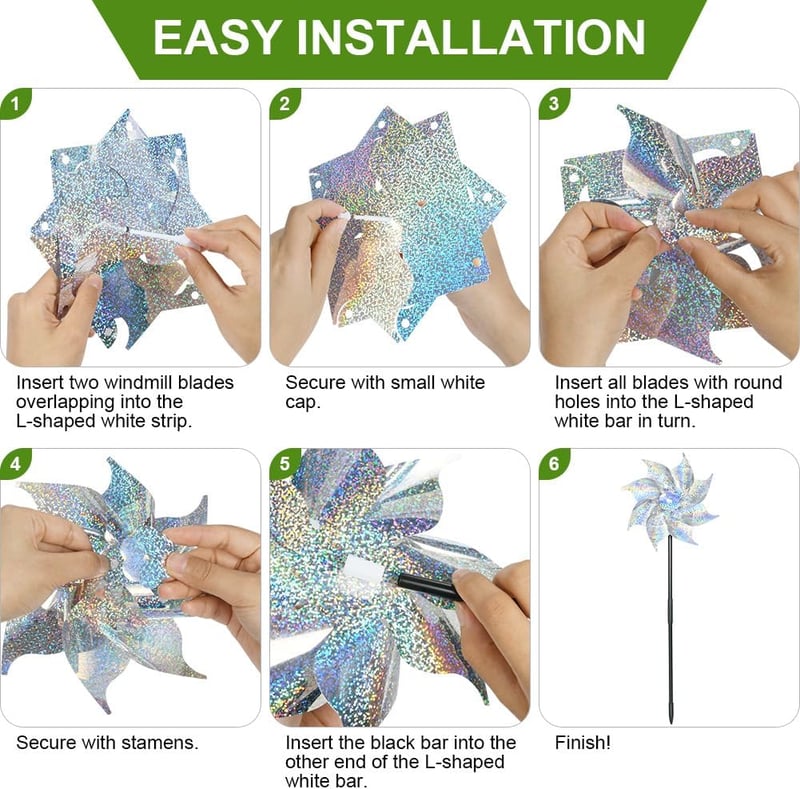 EASY INSTALLATION

1

Insert two windmill blades overlapping into the L-shaped white strip.

2

Secure with small white cap.

3

Insert all blades with round holes into the L-shaped white bar in turn.

4

Secure with stamens.

5

Insert the black bar into the other end of the L-shaped white bar.

6

Finish!