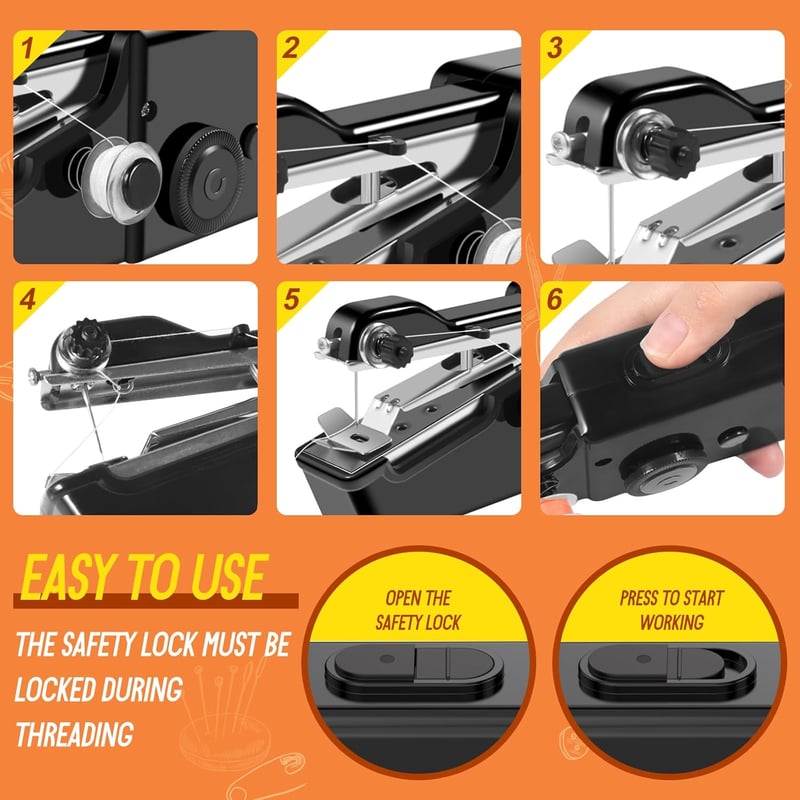 1

2

3

4

5

6

EASY TO USE

THE SAFETY LOCK MUST BE LOCKED DURING THREADING

OPEN THE SAFETY LOCK

PRESS TO START WORKING