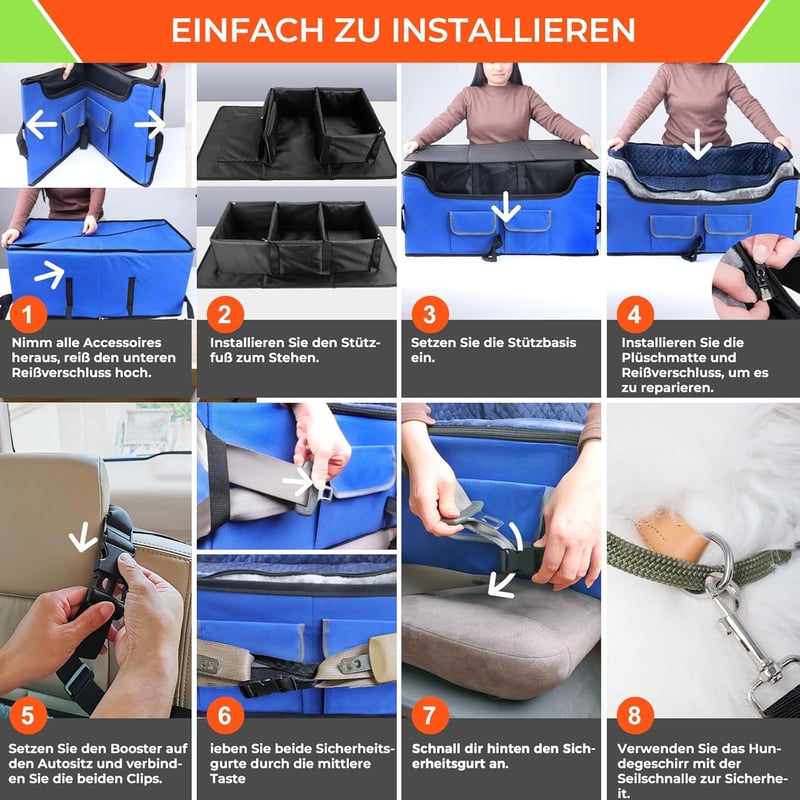 EINFACH ZU INSTALLIEREN

1
Nimm alle Accessoires heraus, reiß den unteren Reißverschluss hoch.

2
Installieren Sie den Stützfuß zum Stehen.

3
Setzen Sie die Stützbasis ein.

4
Installieren Sie die Plüschmatte und Reißverschluss, um es zu reparieren.

5
Setzen Sie den Booster auf den Autositz und verbinden Sie die beiden Clips.

6
ieben Sie beide Sicherheitsgurte durch die mittlere Taste

7
Schnall dir hinten den Sicherheitsgurt an.

8
Verwenden Sie das Hundegeschirr mit der Seilschnalle zur Sicherheit.