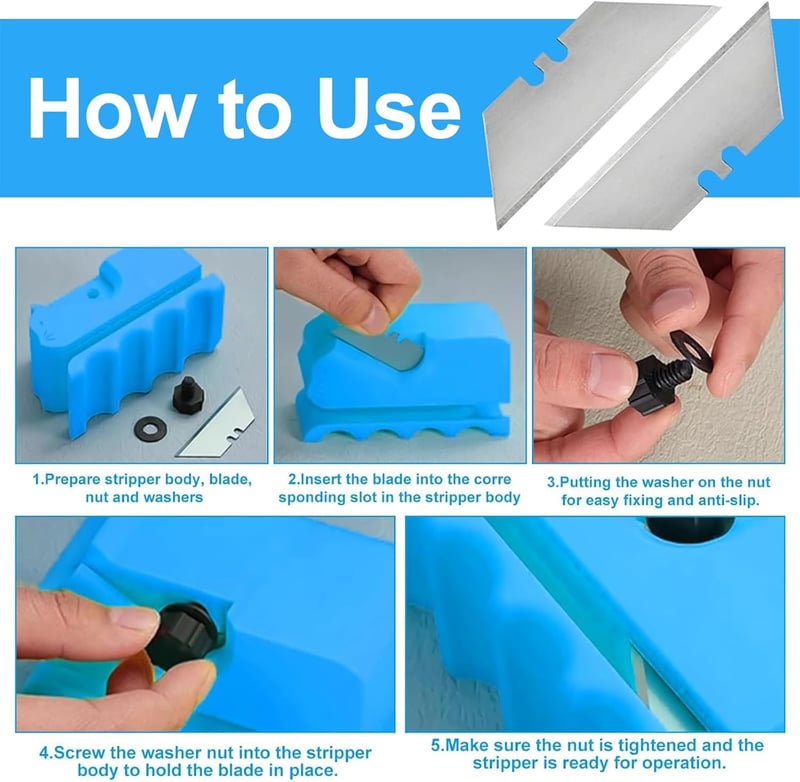 How to Use

1.Prepare stripper body, blade, nut and washers

2.Insert the blade into the corre sponding slot in the stripper body

3.Putting the washer on the nut for easy fixing and anti-slip.

4.Screw the washer nut into the stripper body to hold the blade in place.

5.Make sure the nut is tightened and the stripper is ready for operation.