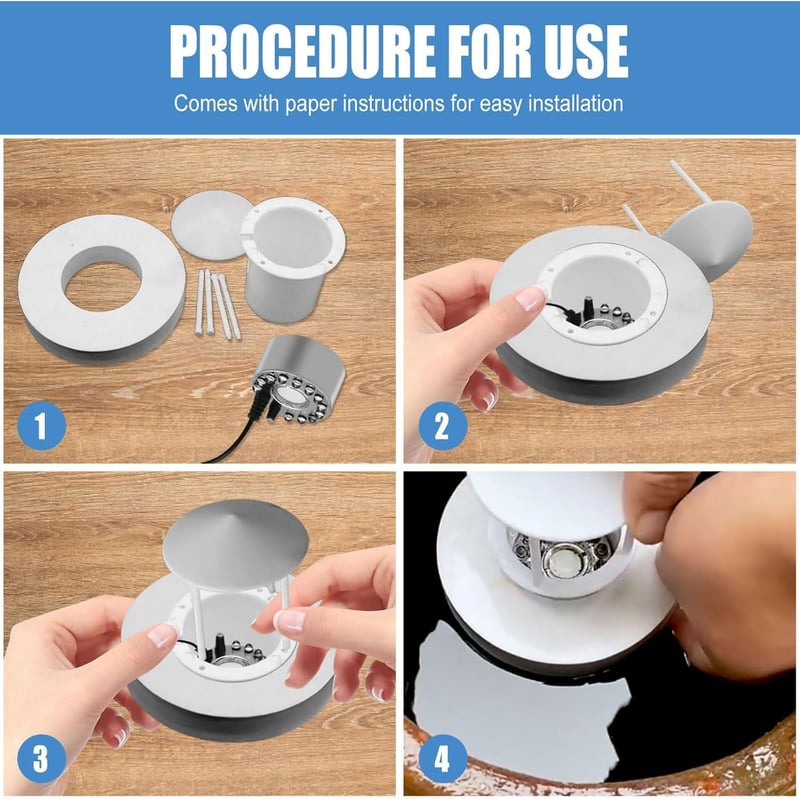 PROCEDURE FOR USE

Comes with paper instructions for easy installation

1

2

3

4