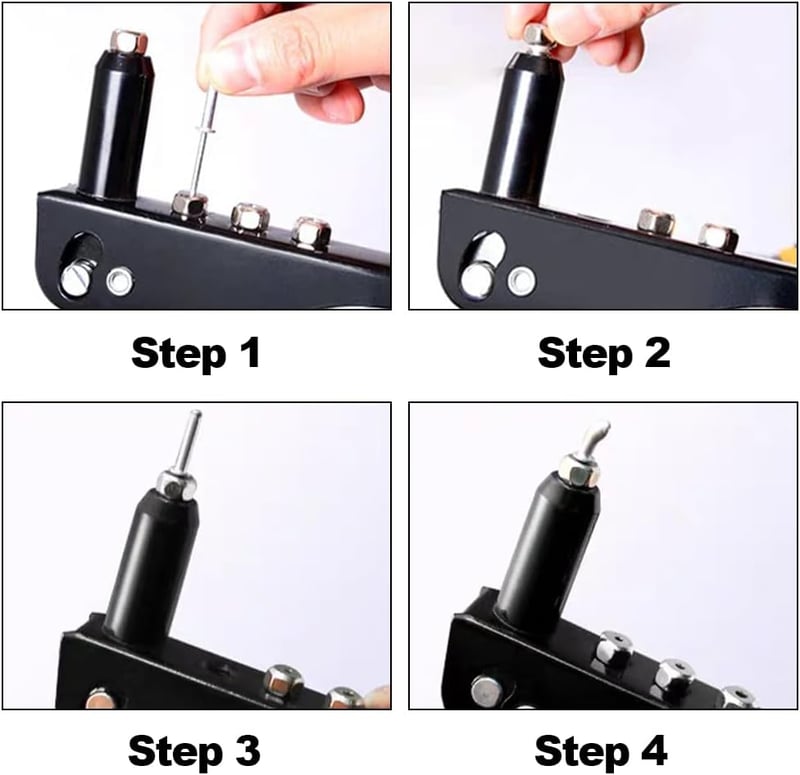 Step 1

Step 2

Step 3

Step 4