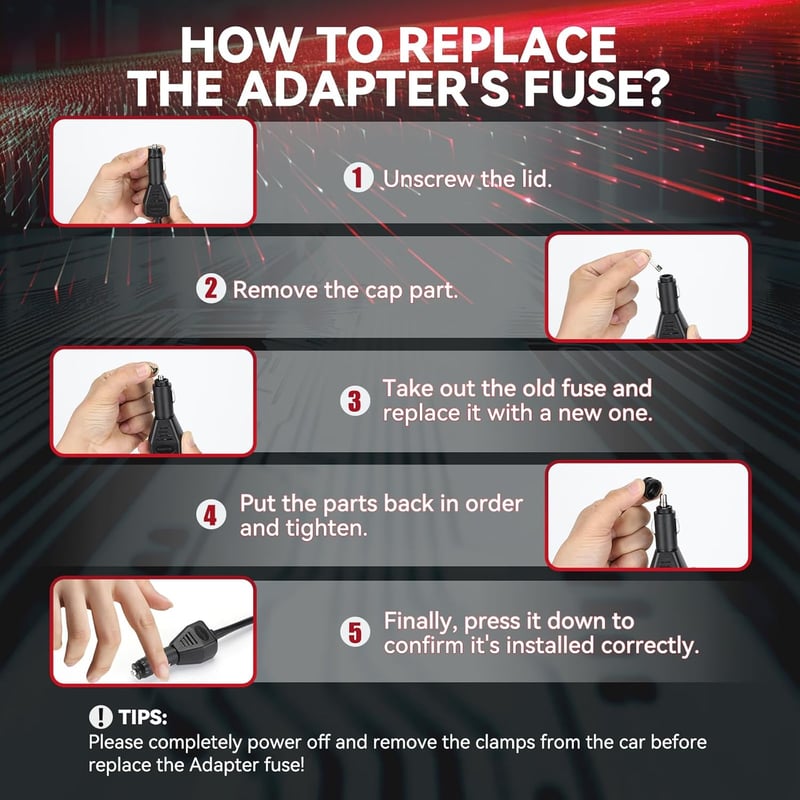 HOW TO REPLACE THE ADAPTER'S FUSE?

1 Unscrew the lid.

2 Remove the cap part.

3 Take out the old fuse and replace it with a new one.

4 Put the parts back in order and tighten.

5 Finally, press it down to confirm it's installed correctly.

! TIPS:
Please completely power off and remove the clamps from the car before replace the Adapter fuse!