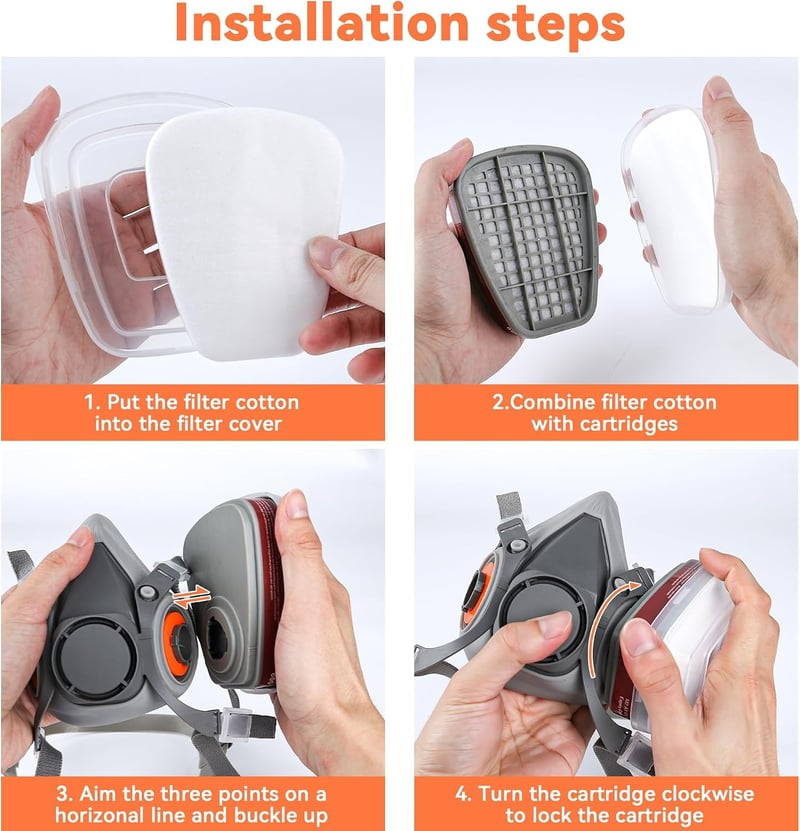 Installation steps

1. Put the filter cotton into the filter cover

2.Combine filter cotton with cartridges

3. Aim the three points on a horizonal line and buckle up

4. Turn the cartridge clockwise to lock the cartridge