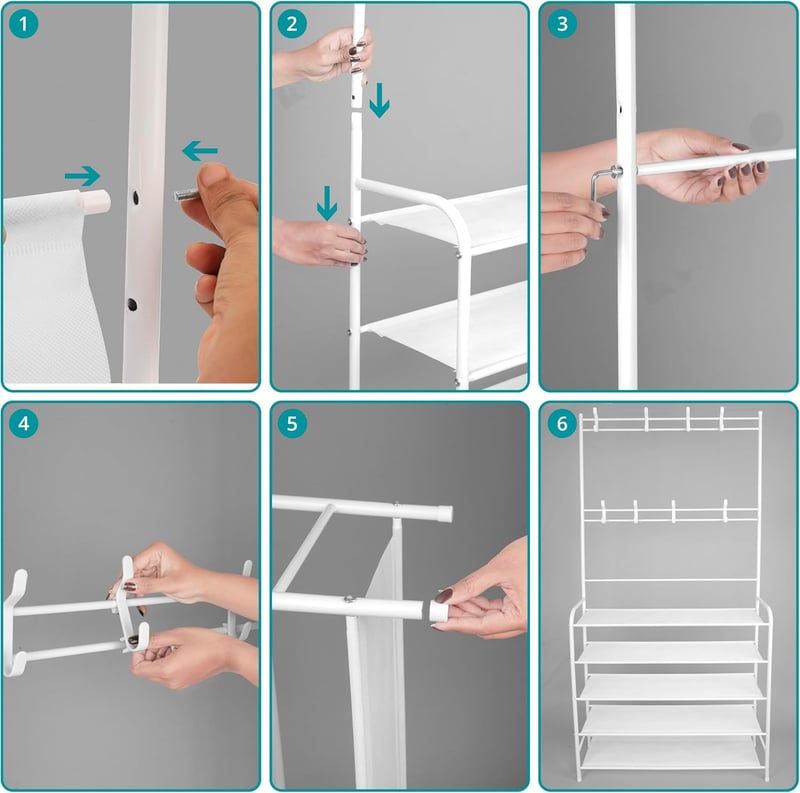 1

2

3

4

5

6