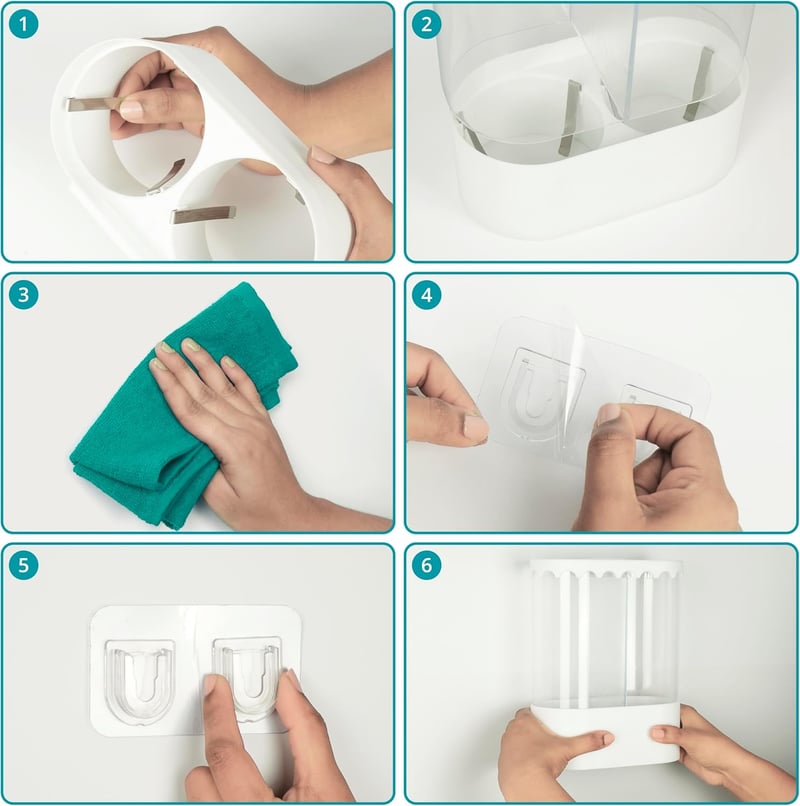 1

2

3

4

5

6