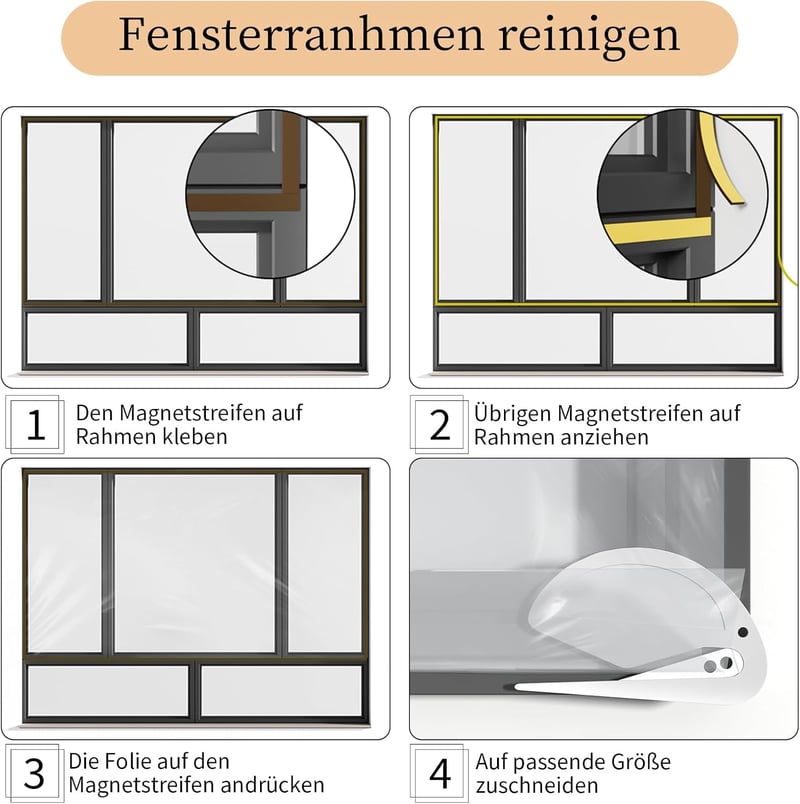 Fensterranhmen reinigen

1
Den Magnetstreifen auf Rahmen kleben

2
Übrigen Magnetstreifen auf Rahmen anziehen

3
Die Folie auf den Magnetstreifen andrücken

4
Auf passende Größe zuschneiden