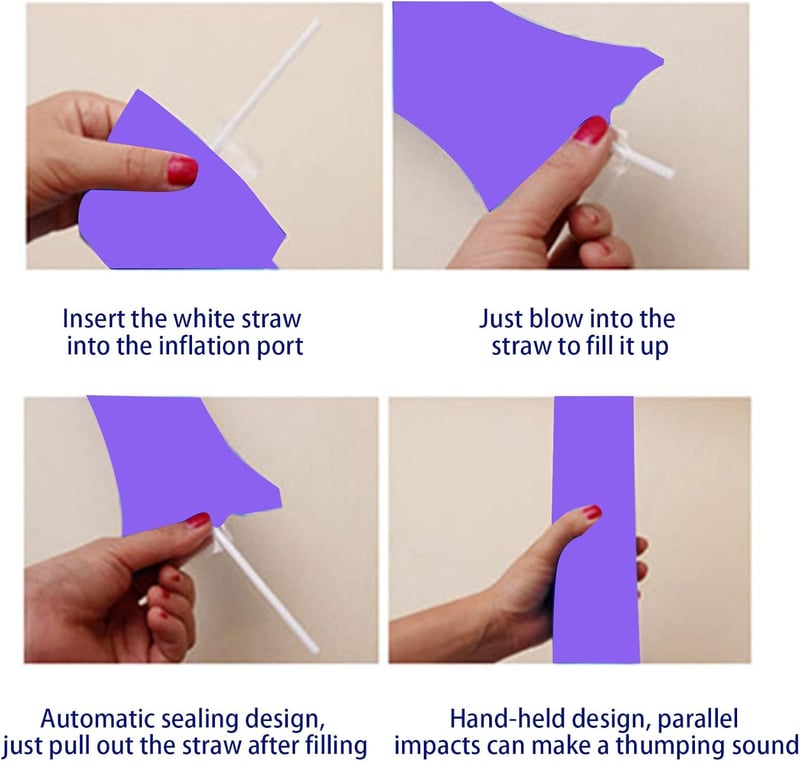 Insert the white straw into the inflation port

Just blow into the straw to fill it up

Automatic sealing design, just pull out the straw after filling

Hand-held design, parallel impacts can make a thumping sound