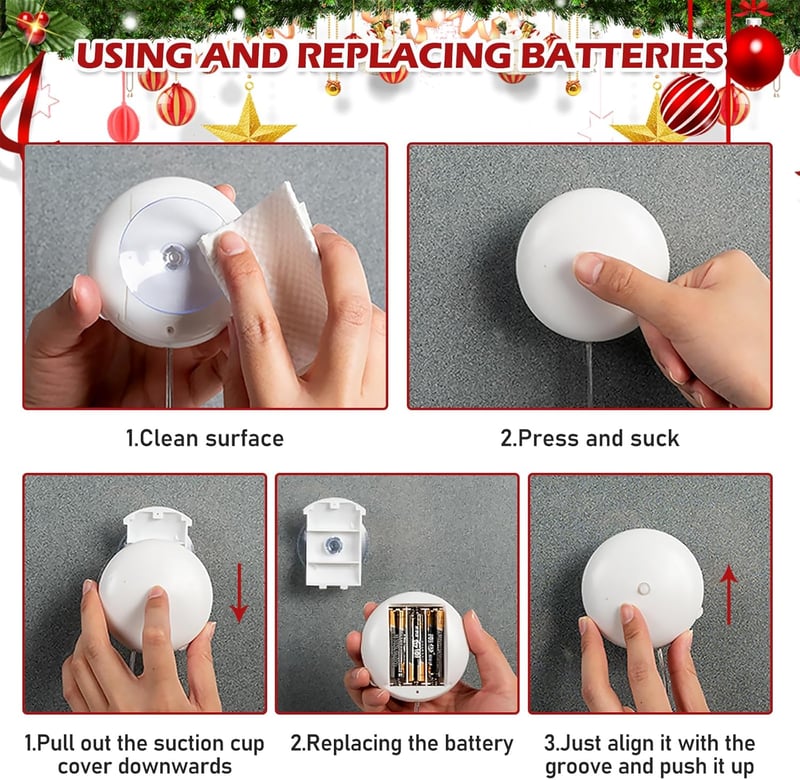 USING AND REPLACING BATTERIES

1.Clean surface

2.Press and suck

1.Pull out the suction cup cover downwards

2.Replacing the battery

3.Just align it with the groove and push it up