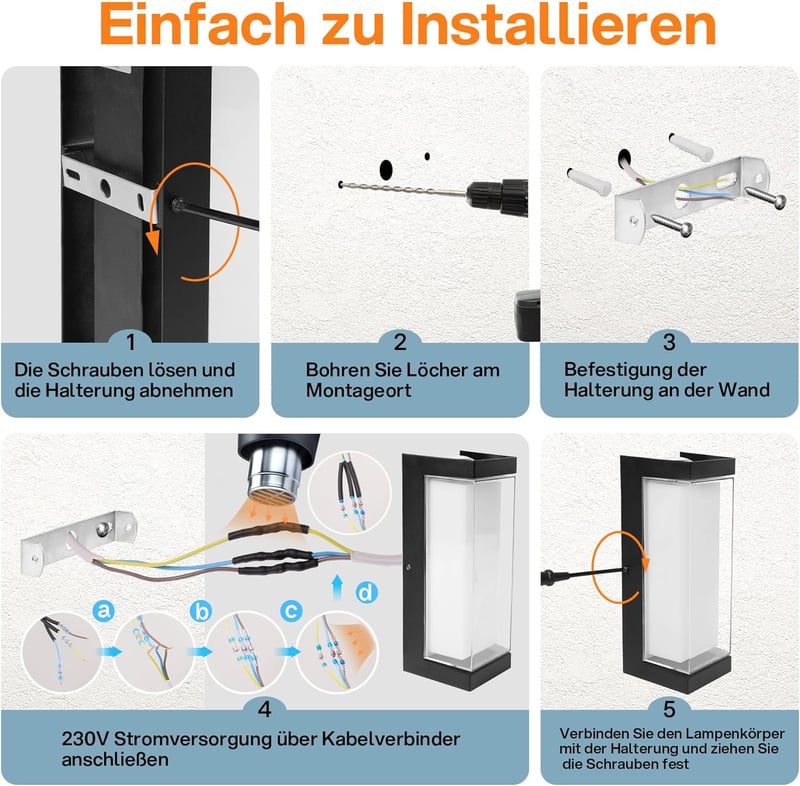 Einfach zu Installieren

1
Die Schrauben lösen und die Halterung abnehmen

2
Bohren Sie Löcher am Montageort

3
Befestigung der Halterung an der Wand

a
b
c
d

4
230V Stromversorgung über Kabelverbinder anschließen

5
Verbinden Sie den Lampenkörper mit der Halterung und ziehen Sie die Schrauben fest