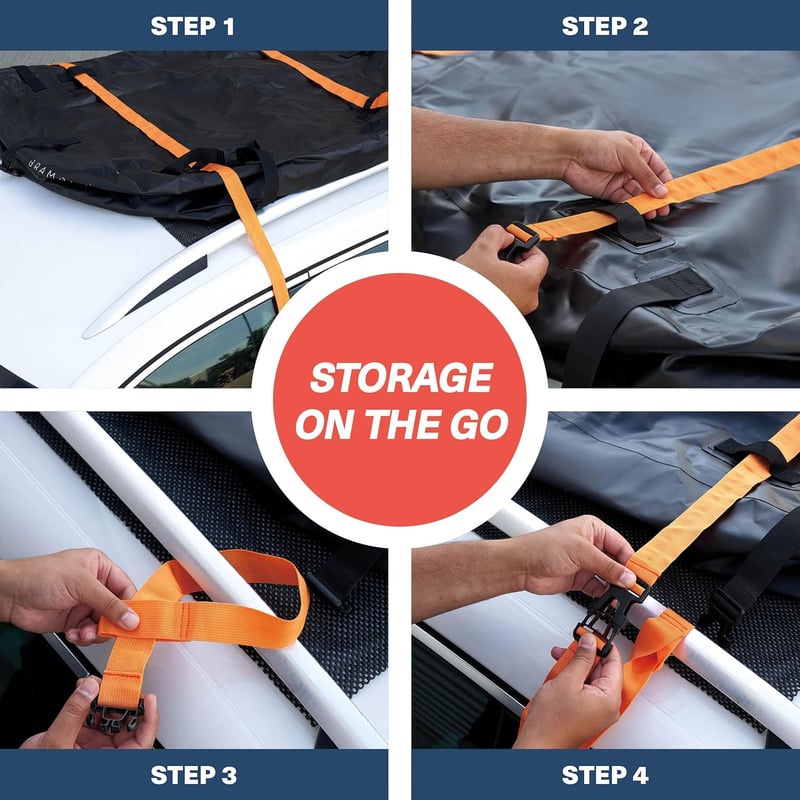 STEP 1

STEP 2

STORAGE ON THE GO

STEP 3

STEP 4