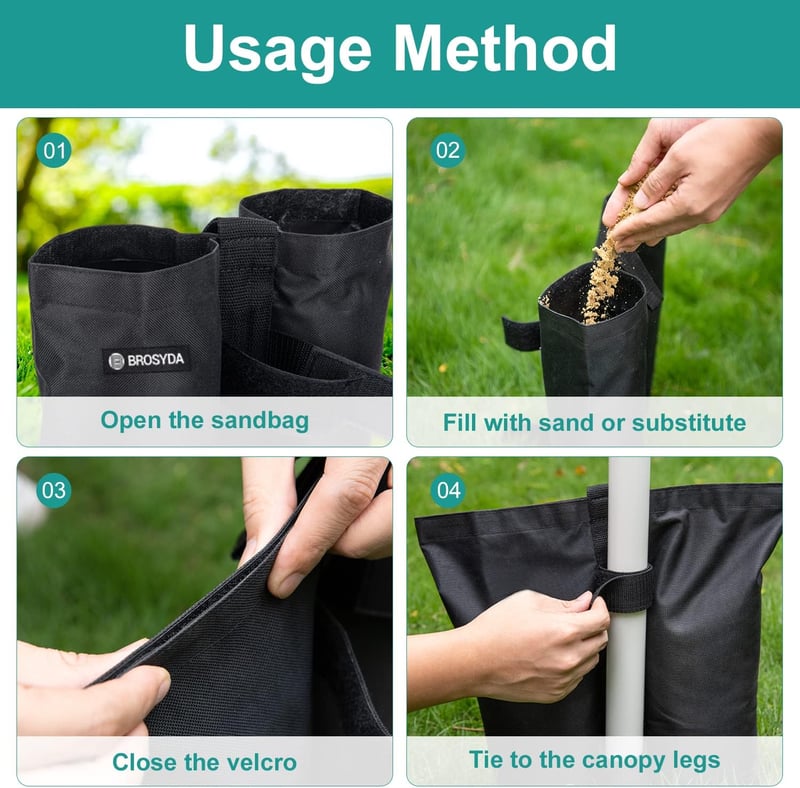 Usage Method

01

BROSYDA

Open the sandbag

02

Fill with sand or substitute

03

Close the velcro

04

Tie to the canopy legs