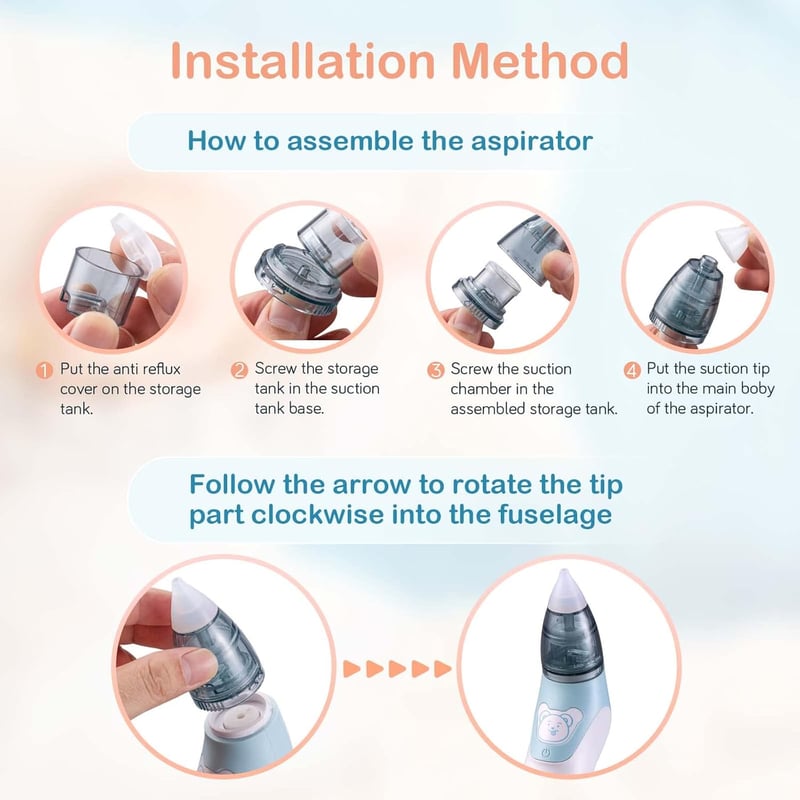 Installation Method

How to assemble the aspirator

1 Put the anti reflux cover on the storage tank.

2 Screw the storage tank in the suction tank base.

3 Screw the suction chamber in the assembled storage tank.

4 Put the suction tip into the main boby of the aspirator.

Follow the arrow to rotate the tip part clockwise into the fuselage