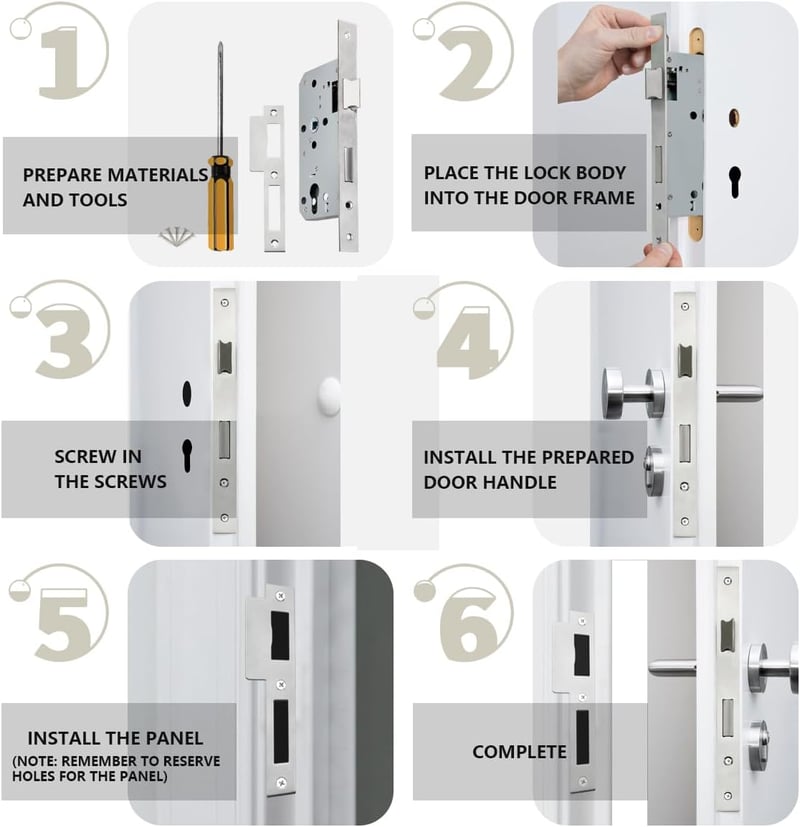 1

PREPARE MATERIALS AND TOOLS

2

PLACE THE LOCK BODY INTO THE DOOR FRAME

3

SCREW IN THE SCREWS

4

INSTALL THE PREPARED DOOR HANDLE

5

INSTALL THE PANEL
(NOTE: REMEMBER TO RESERVE HOLES FOR THE PANEL)

6

COMPLETE