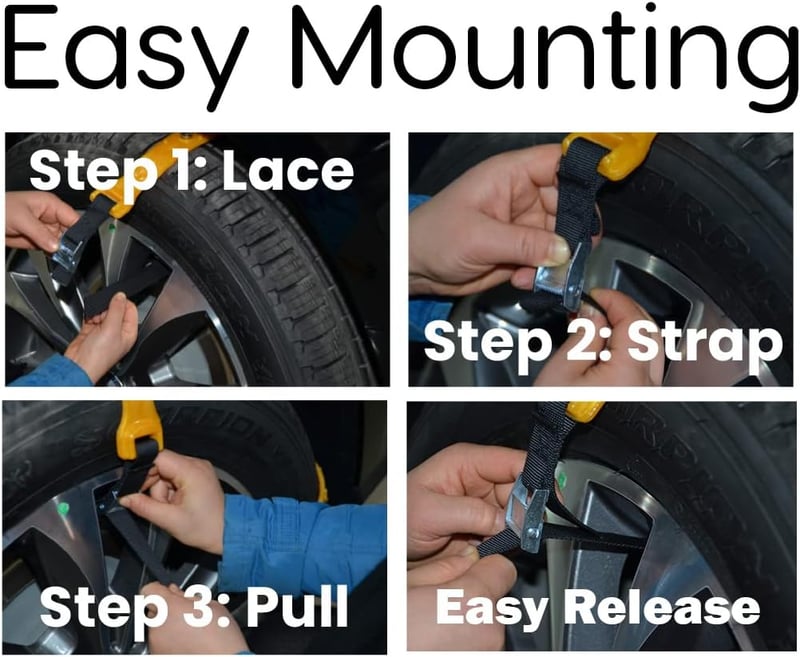 Easy Mounting

Step 1: Lace

Step 2: Strap

Step 3: Pull

Easy Release