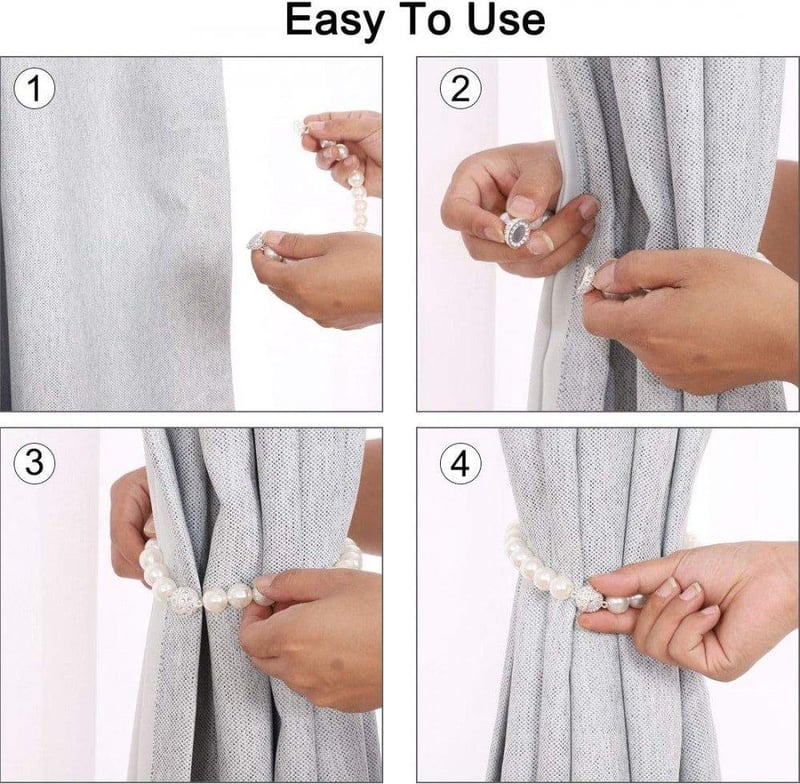 Easy To Use

1

2

3

4