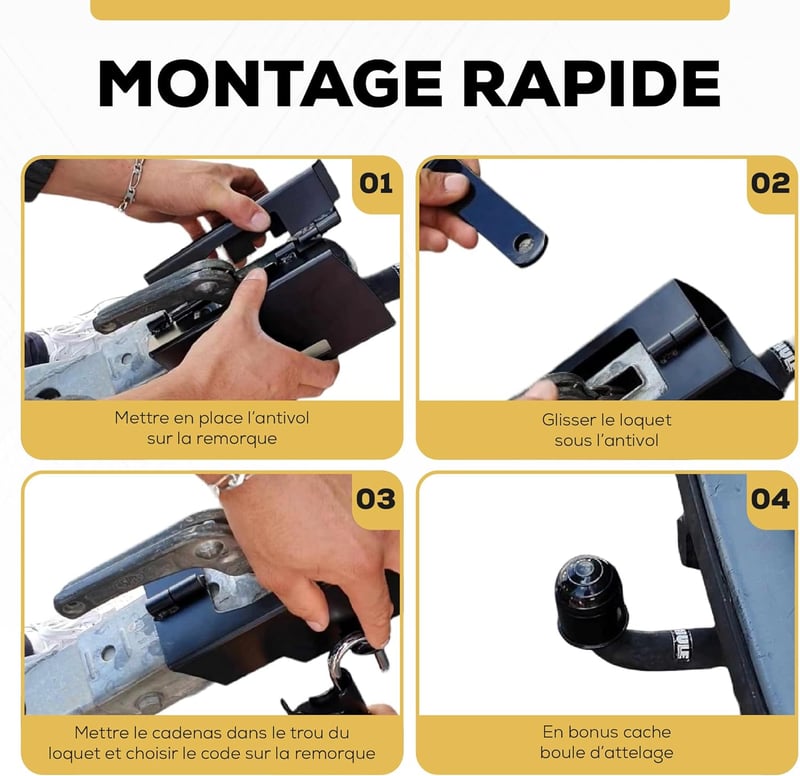 MONTAGE RAPIDE

01

Mettre en place l'antivol sur la remorque

02

Glisser le loquet sous l'antivol

03

Mettre le cadenas dans le trou du loquet et choisir le code sur la remorque

04

En bonus cache boule d'attelage