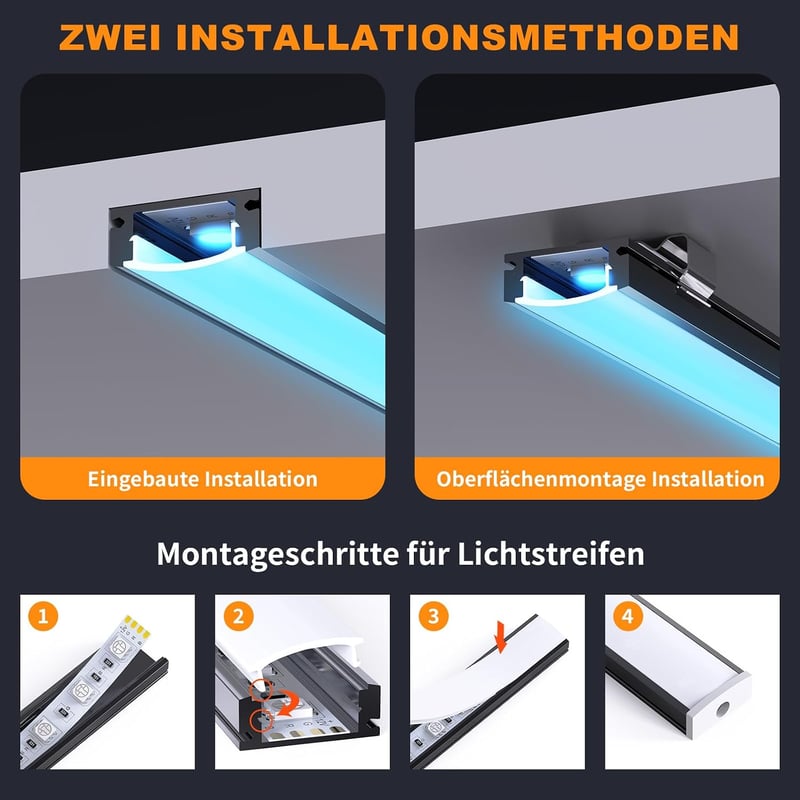 ZWEI INSTALLATIONSMETHODEN

Eingebaute Installation

Oberflächenmontage Installation

Montageschritte für Lichtstreifen

1

2

3

4